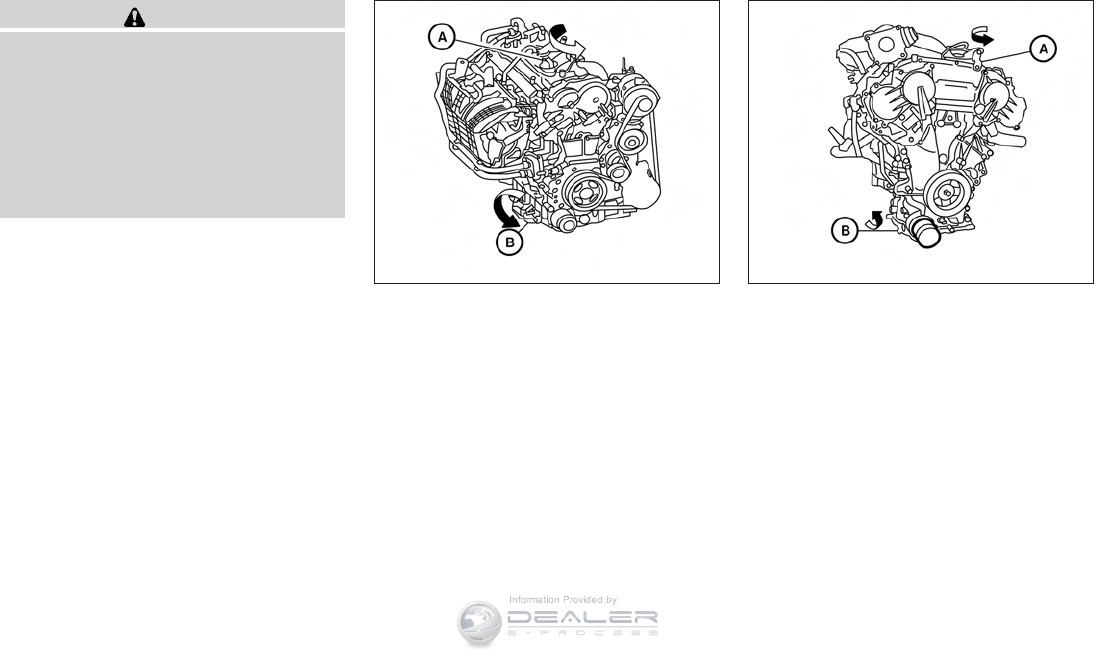 A

B

A

B

Information Provided by:

DEALER E-PROCESS