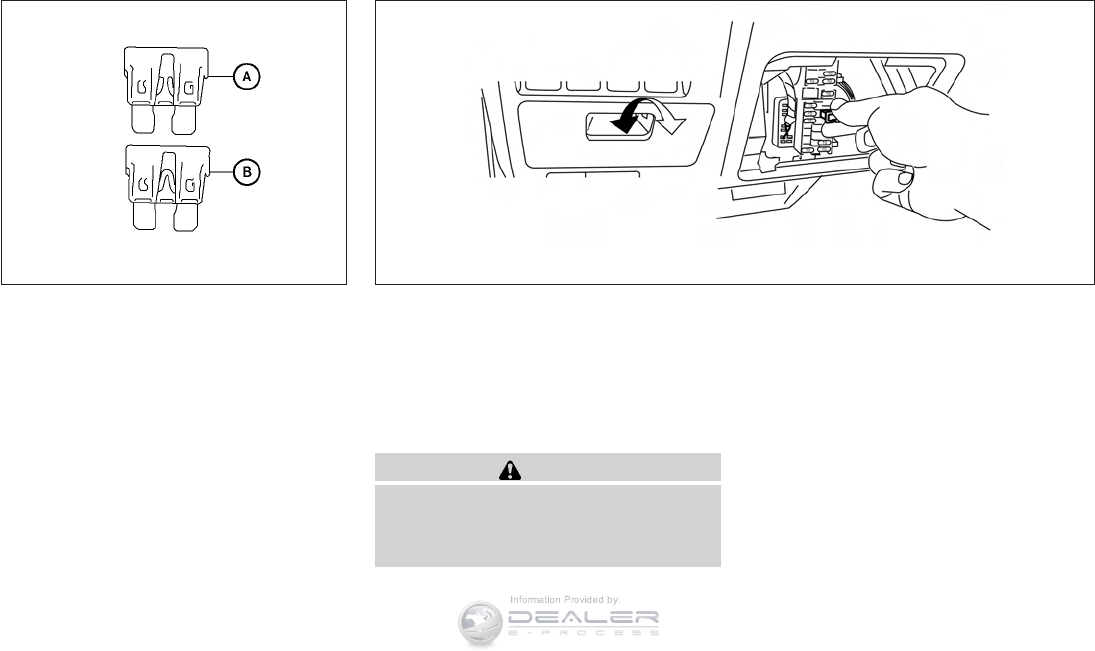 A

B

Information Provided by:

DEALER

E-PROCESS