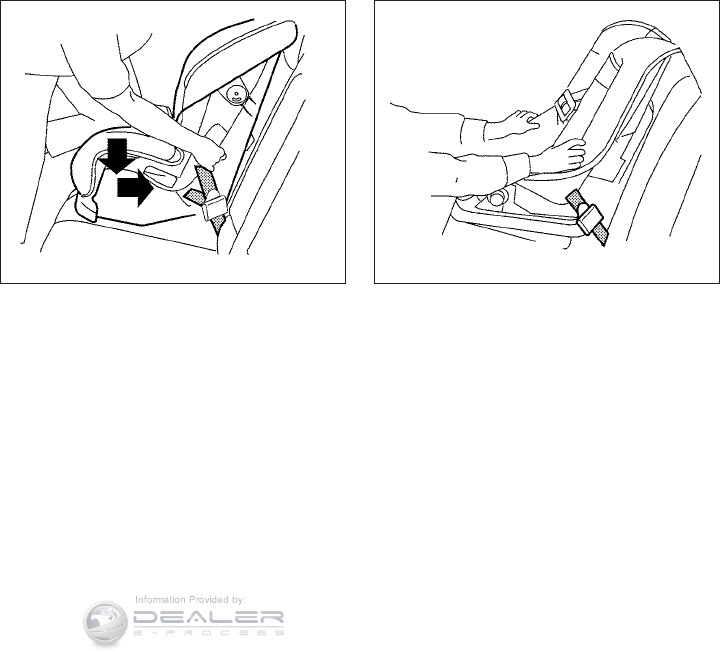 Information Provided by:
DEALER
E-PROCESS