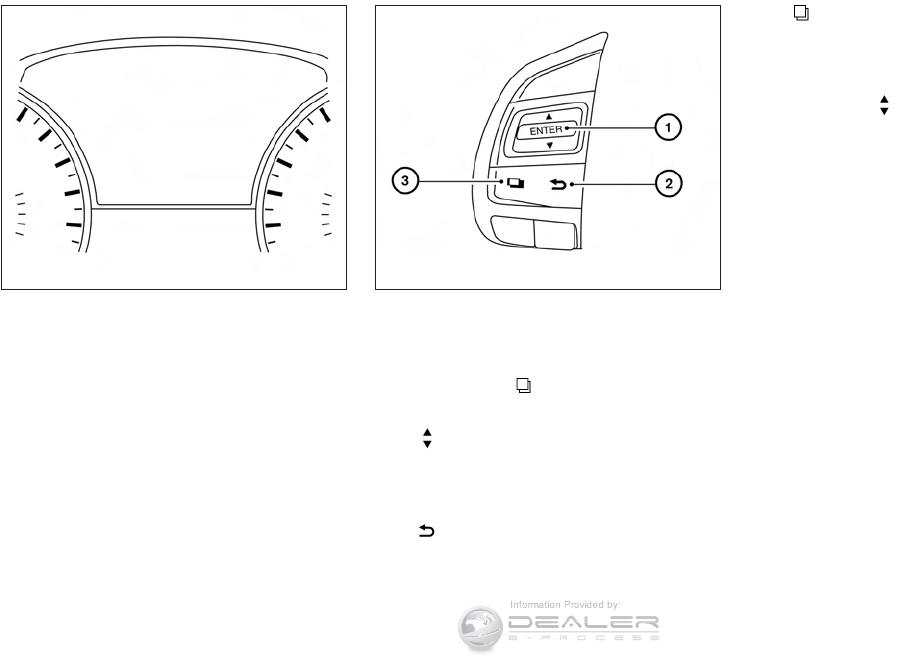 ENTER

1

2

3

Information Provided by:

DEALER

E-PROCESS