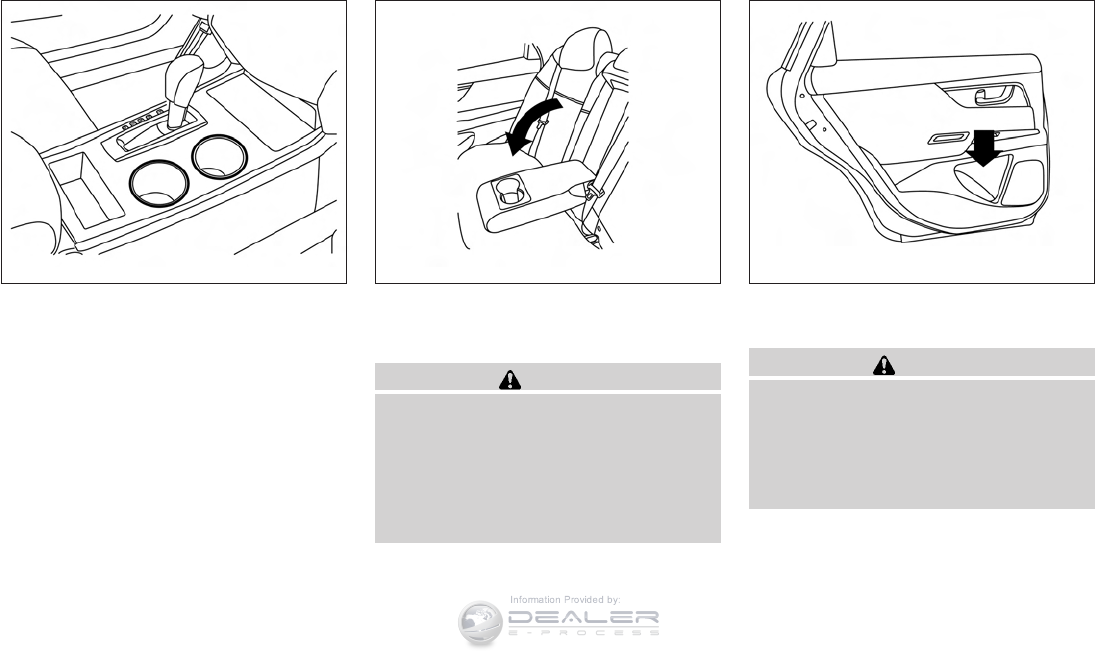 Information Provided by:
DEALER
E-PROCESS