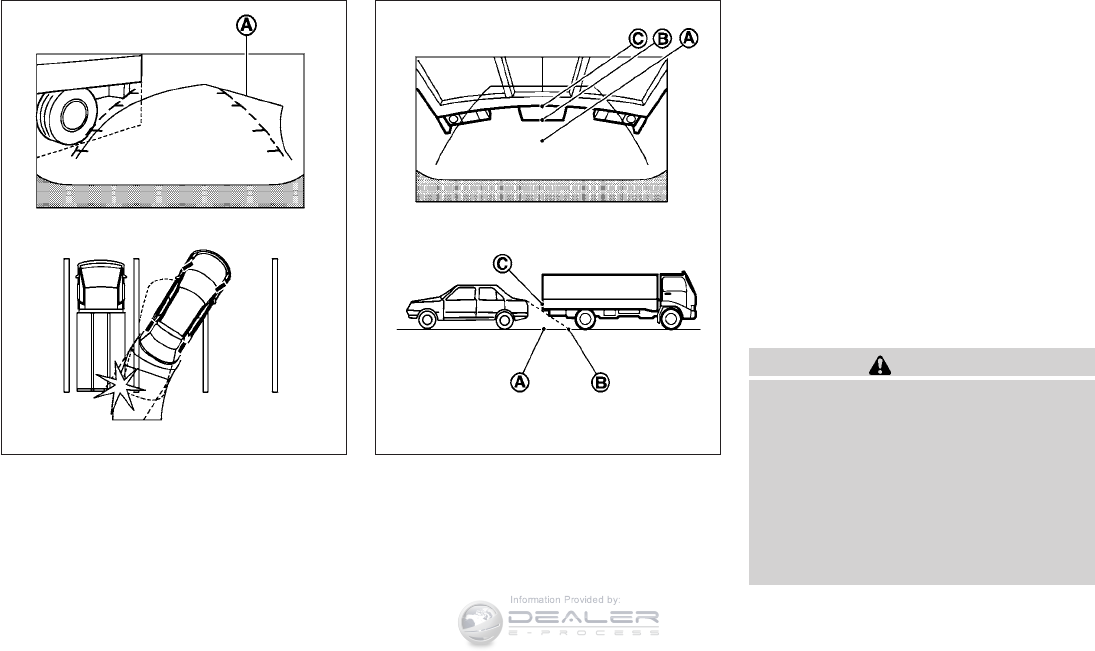 A

C B A

C

A B

Information Provided by:
DEALER
E-PROCESS