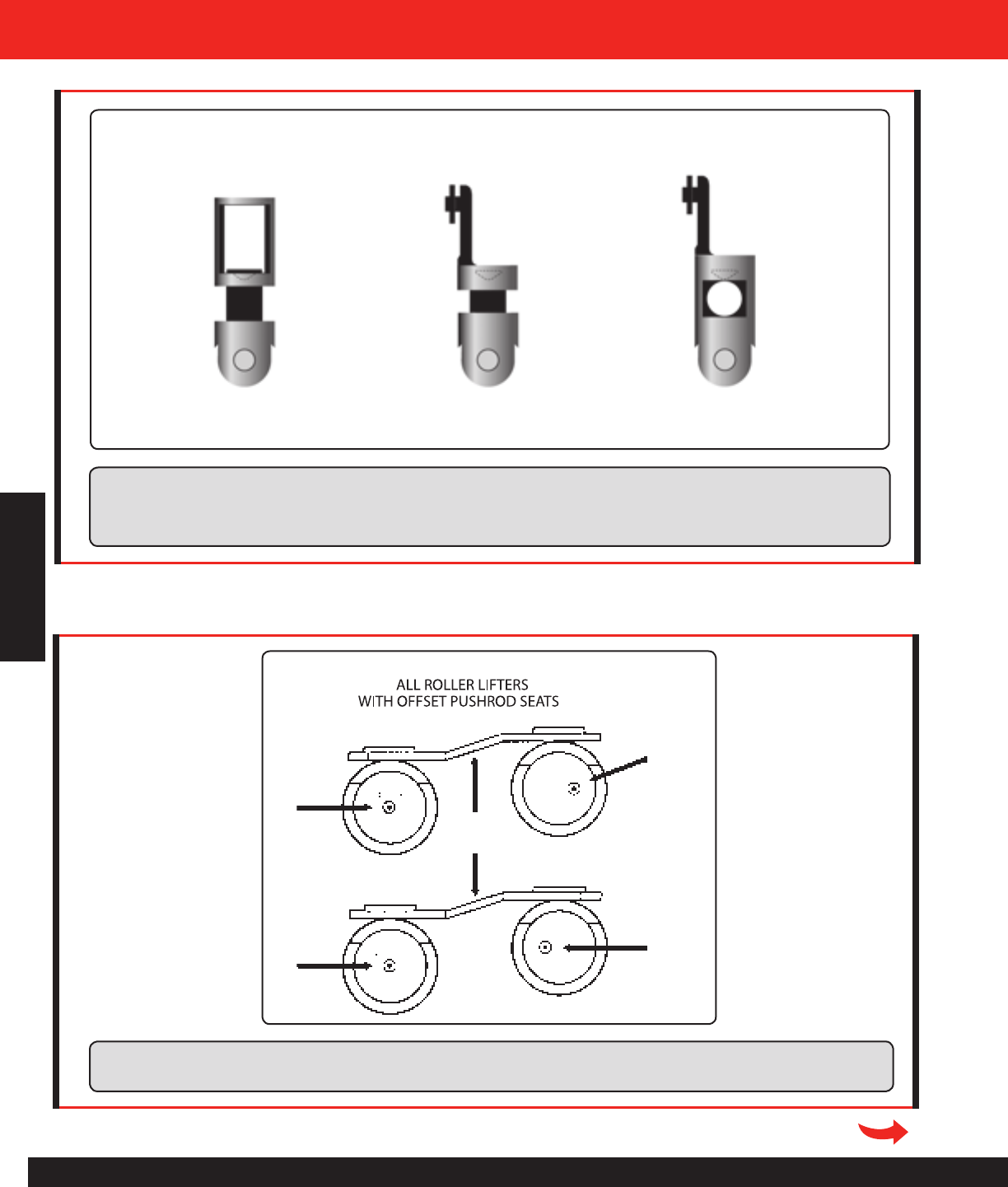 ALL ROLLER LIFTERS
WITH OFFSET PUSHROD SEATS