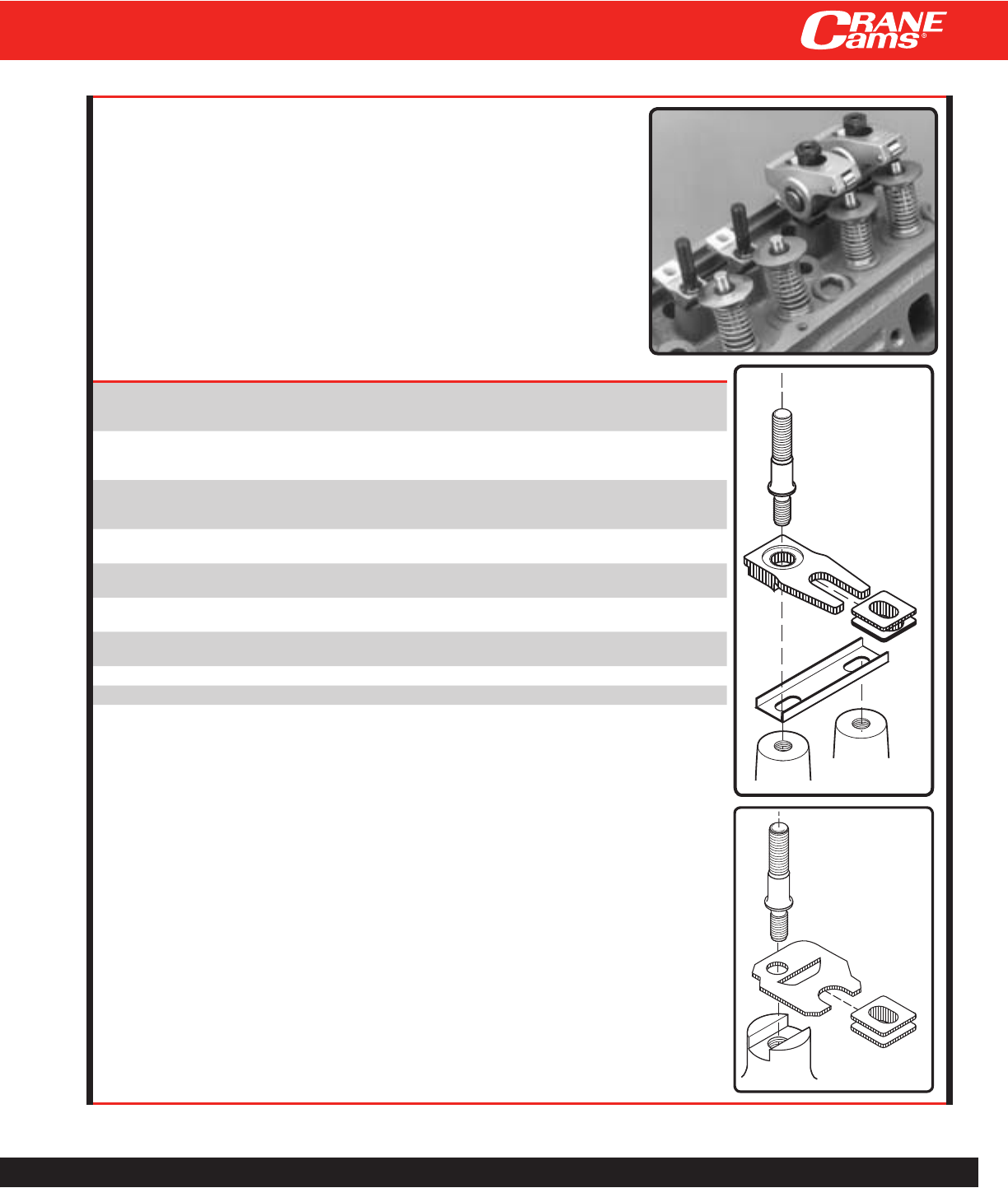 CRANE Cams®