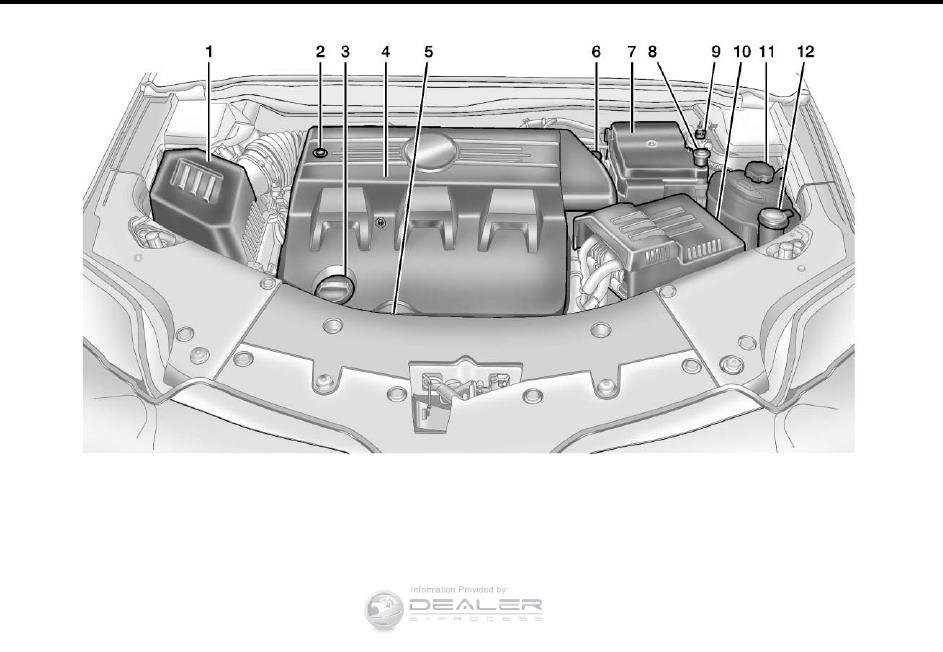 1 2 3 4 5 6 7 8 9 10 11 12

Information Provided by:
DEALER
E-PROCESS