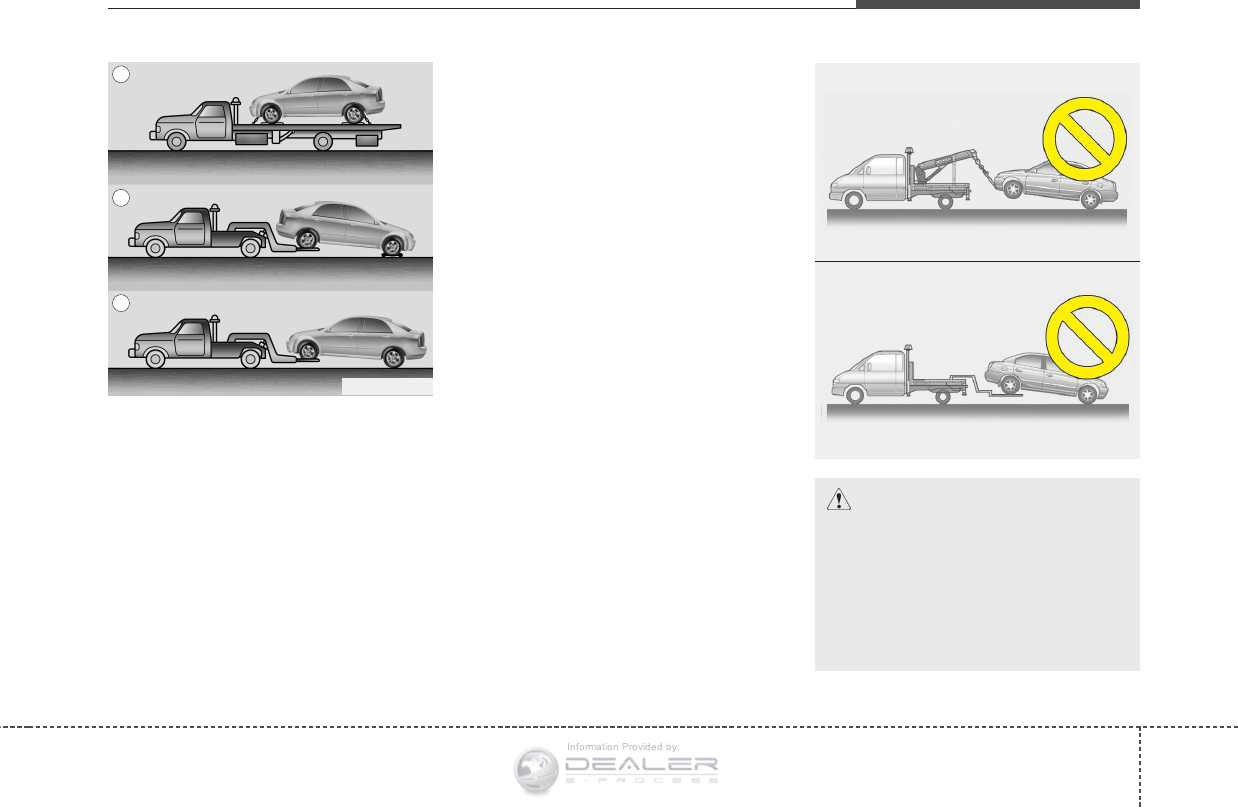 Information Provided by:

DEALER

E-PROCESS