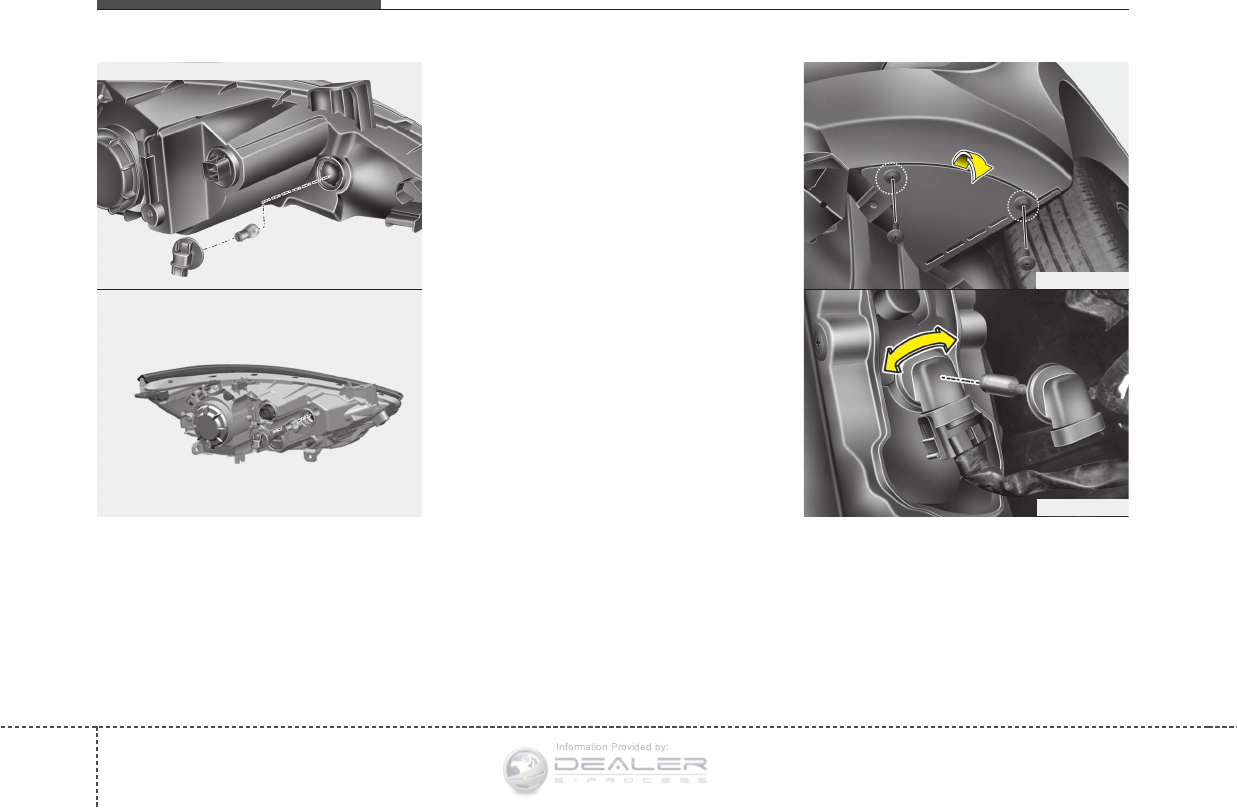 Information Provided by:
DEALER
E-PROCESS