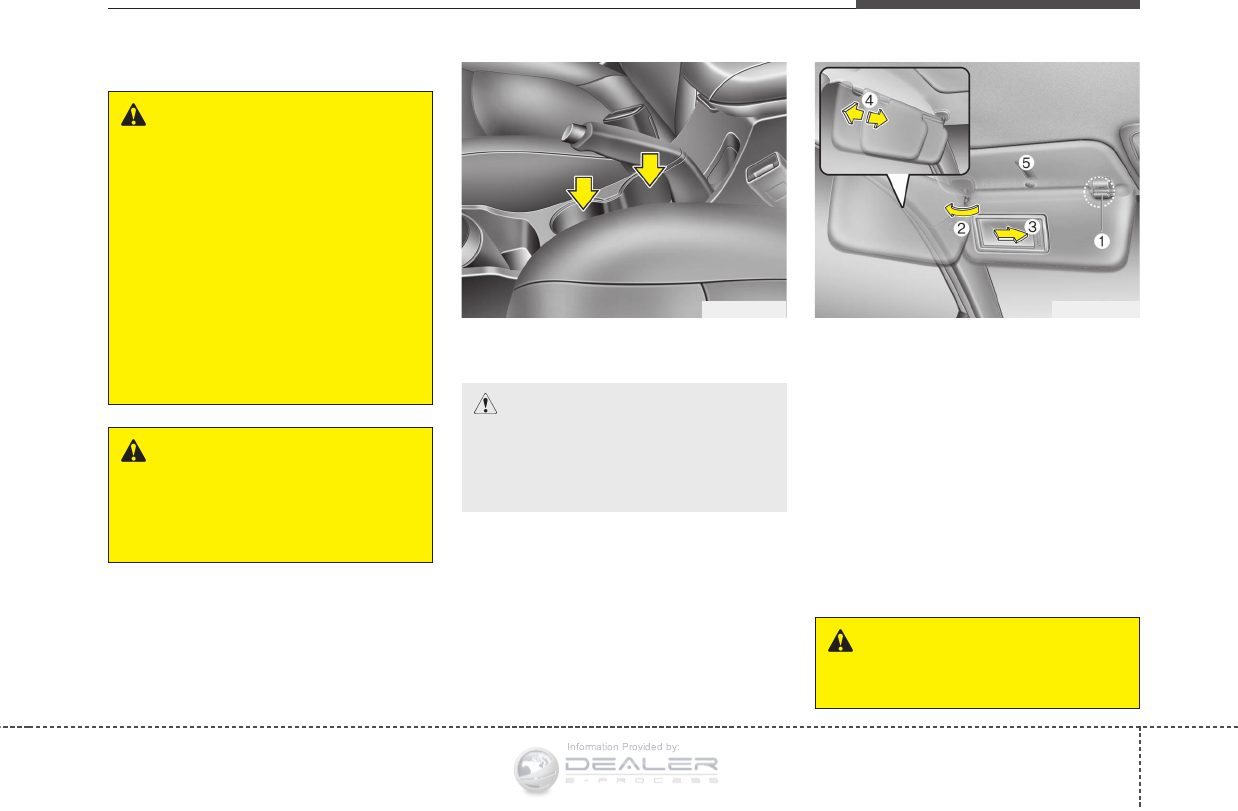 4
5
2
3
1

Information Provided by:
DEALER
E-PROCESS