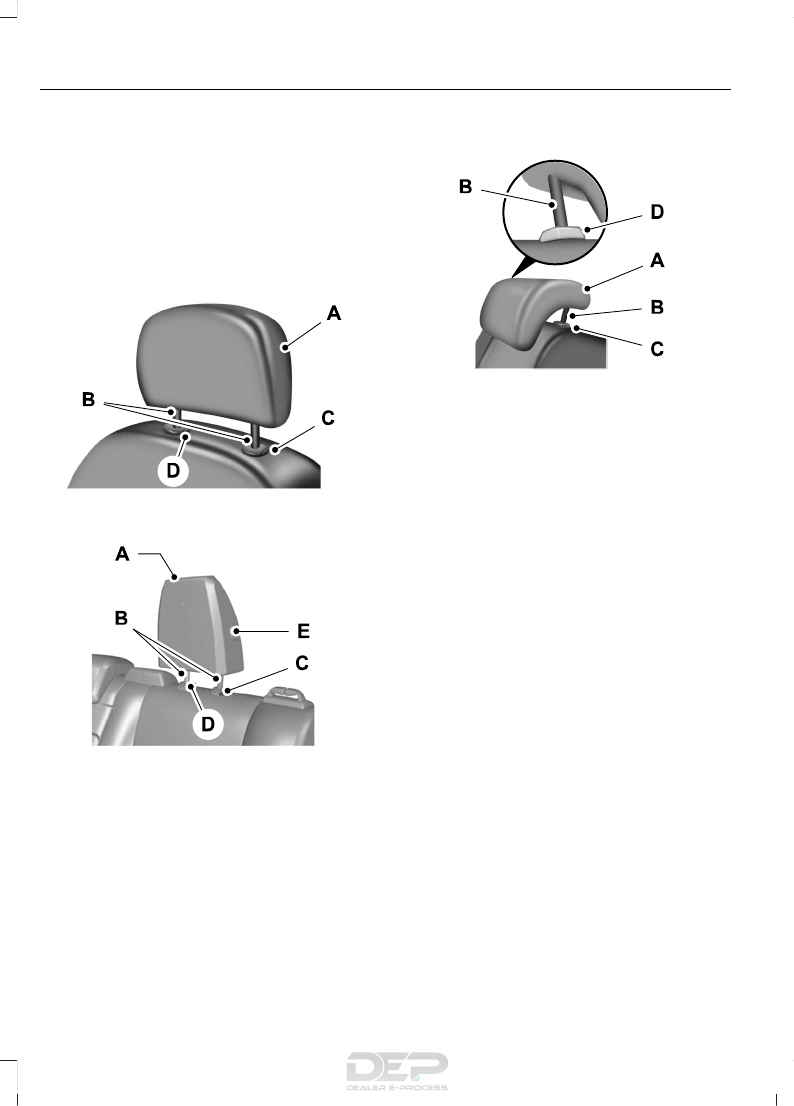 A

B

C

D

A

B

E

C

D

B

D

A

B

C

DEP
DEALER E-PROCESS