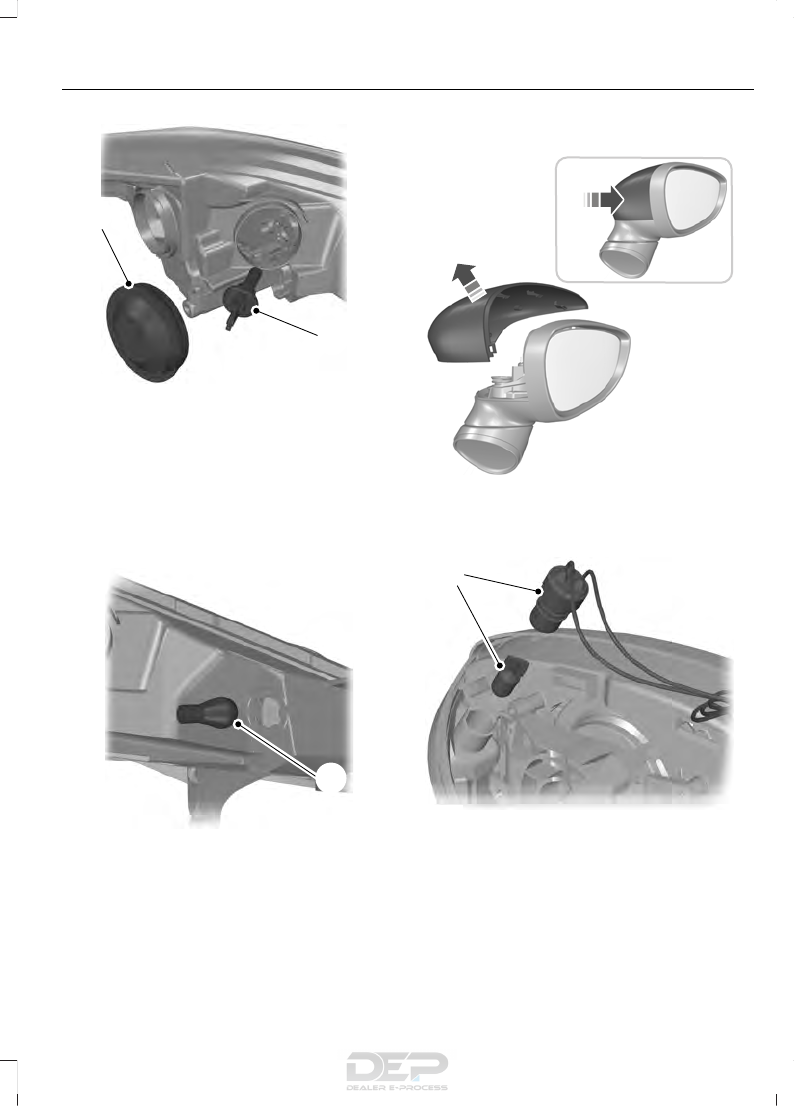 DEP
DEALER E-PROCESS