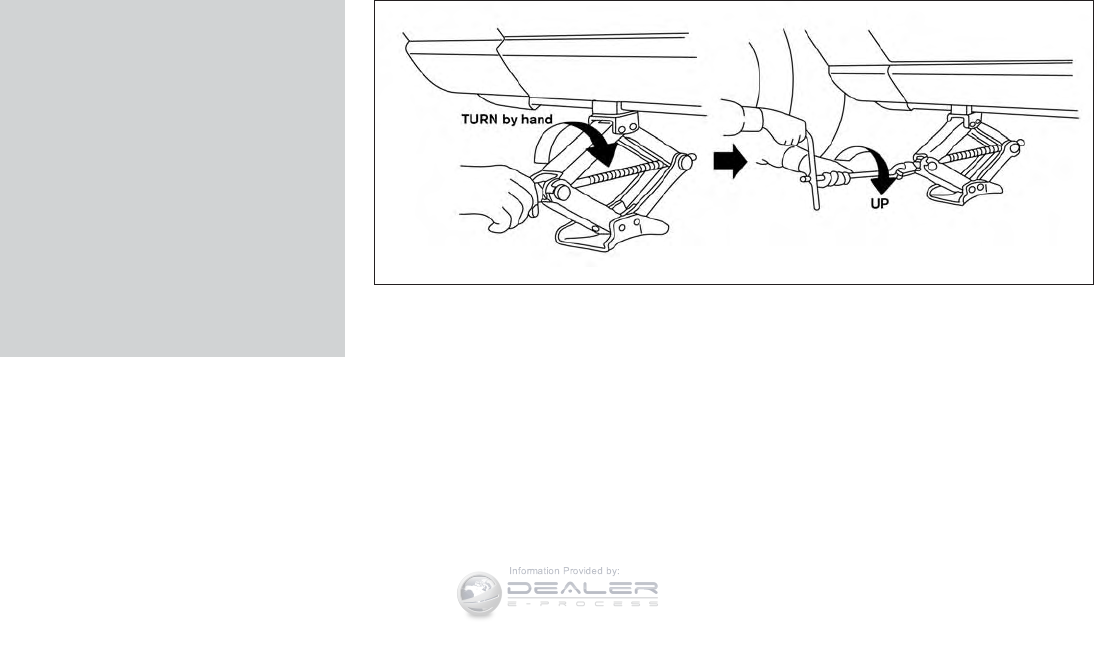 TURN by hand

UP

Information Provided by:
DEALER
E-PROCESS