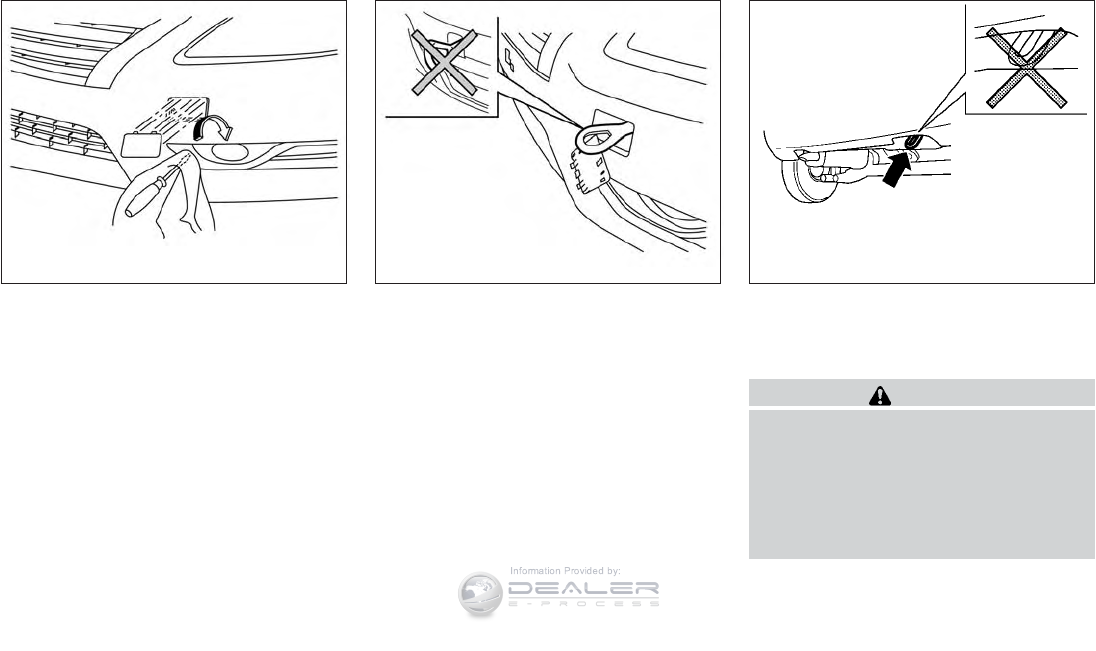 Information Provided by:
DEALER
E-PROCESS