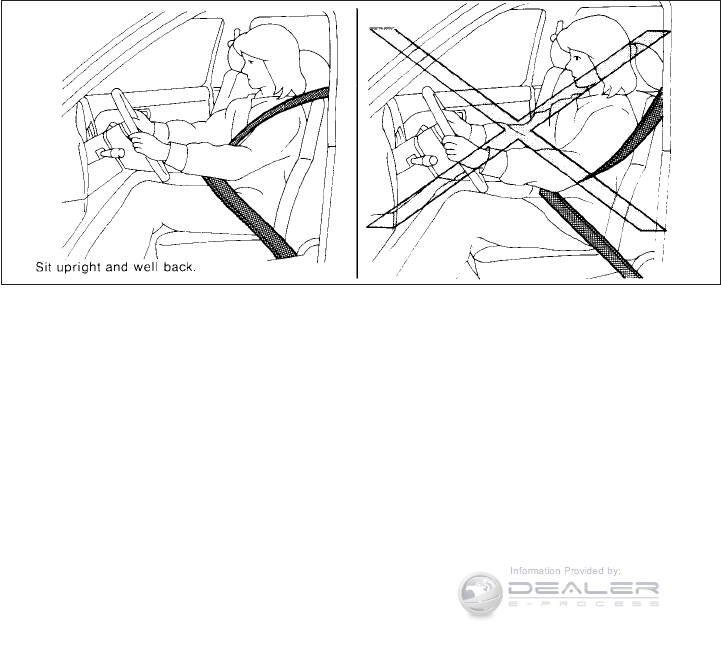 Sit upright and well back.

Information Provided by:
DEALER
E-PROCESS