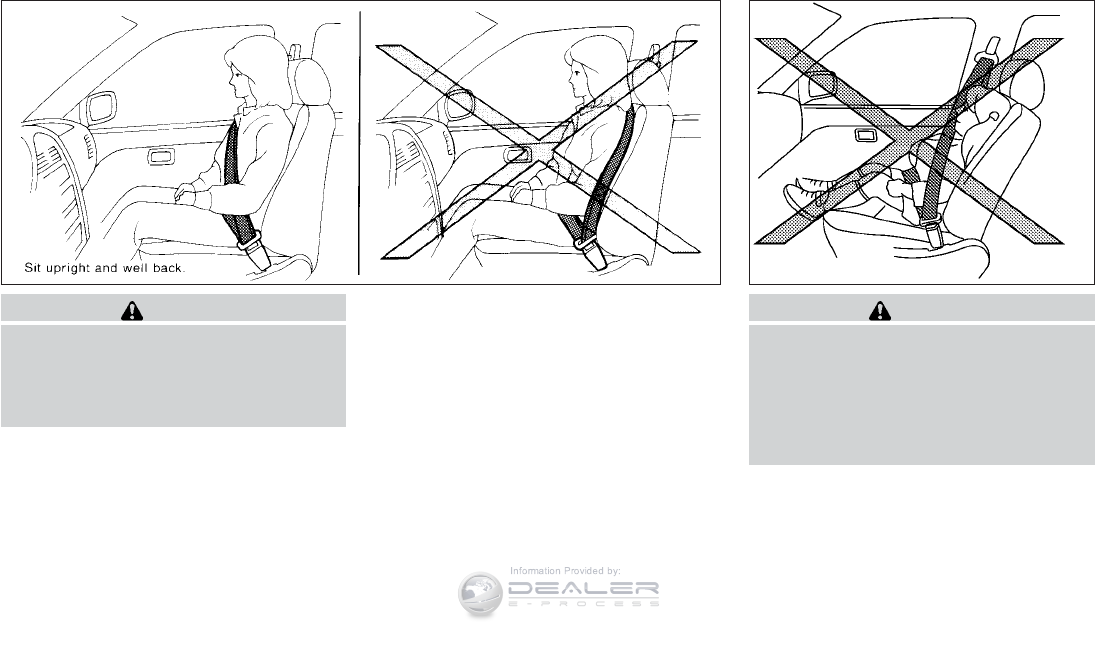 Sit upright and well back.

Information Provided by:
DEALER
E-PROCESS