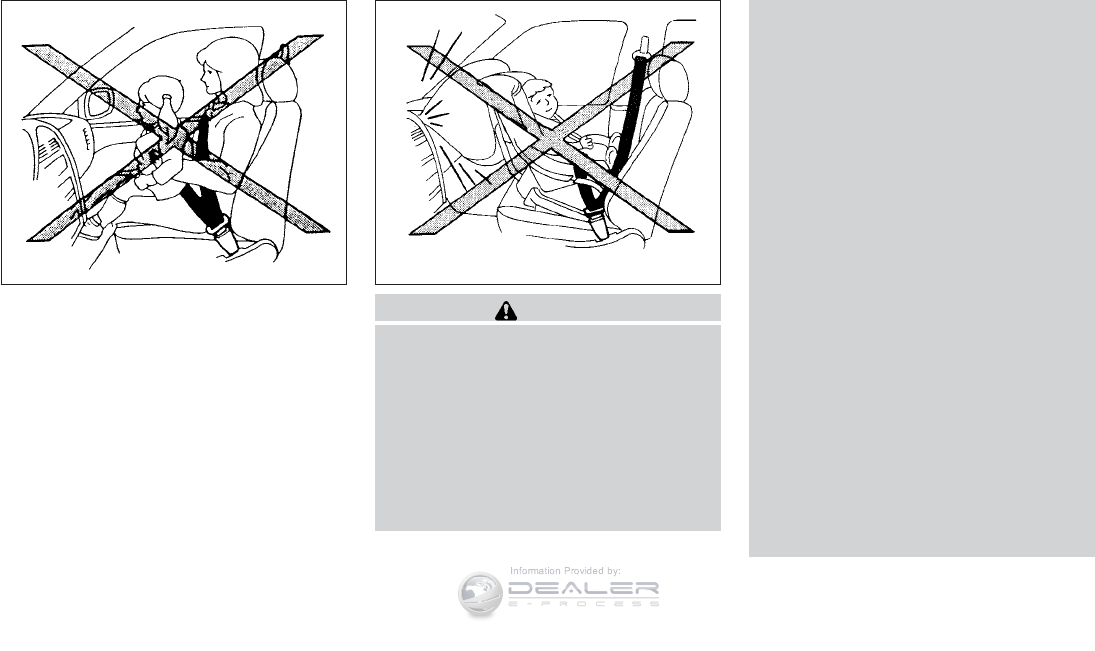 Information Provided by:

DEALER
E-PROCESS