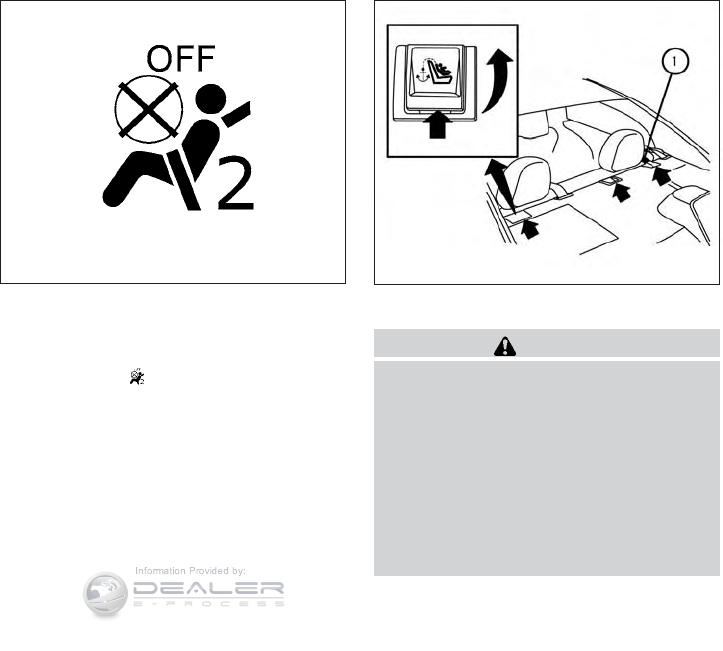 OFF

2

1

Information Provided by:

DEALER

E-PROCESS