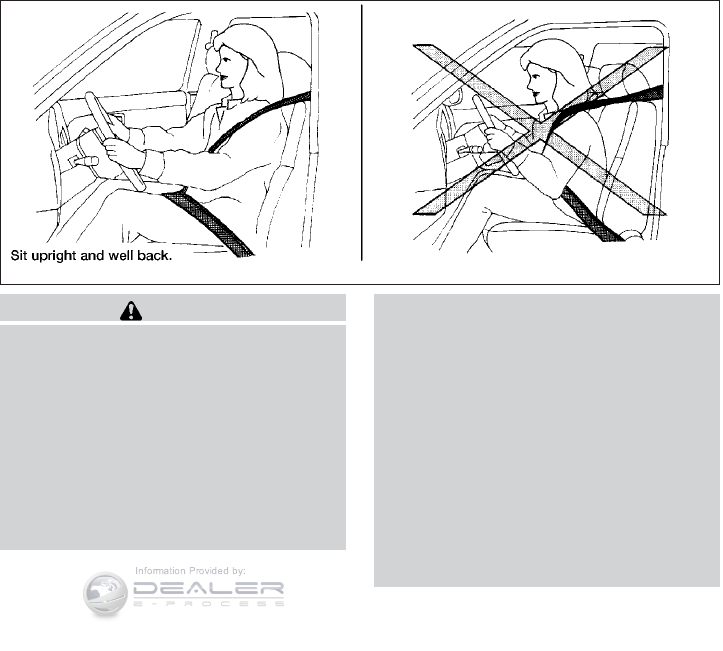 Sit upright and well back.

Information Provided by:
DEALER
E-PROCESS