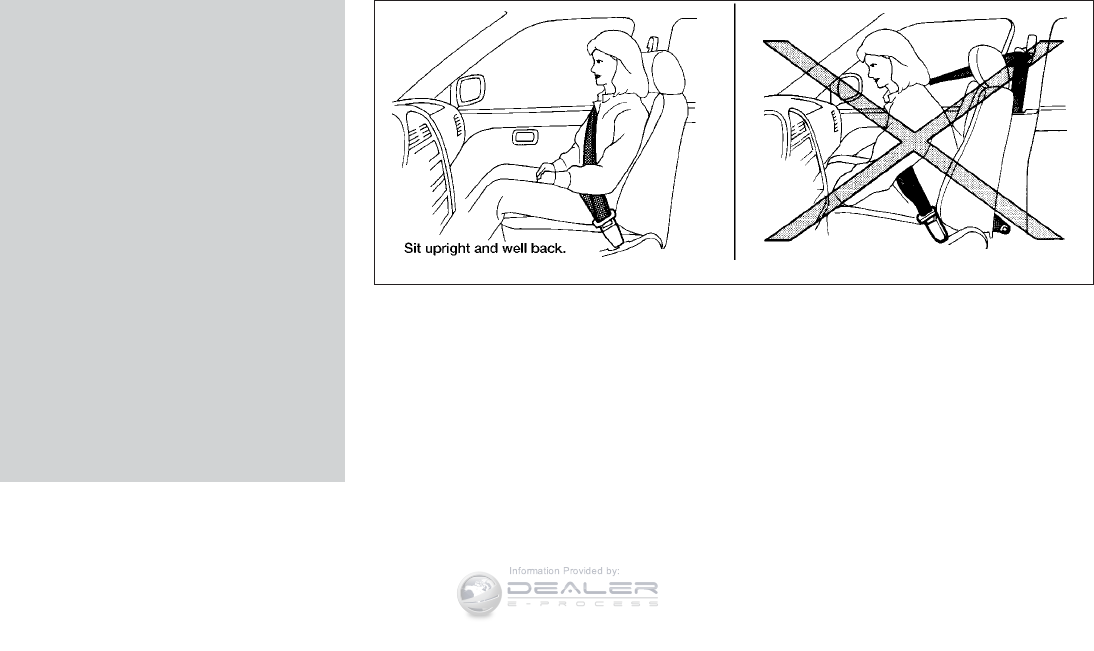 Sit upright and well back.

Information Provided by:
DEALER
E-PROCESS