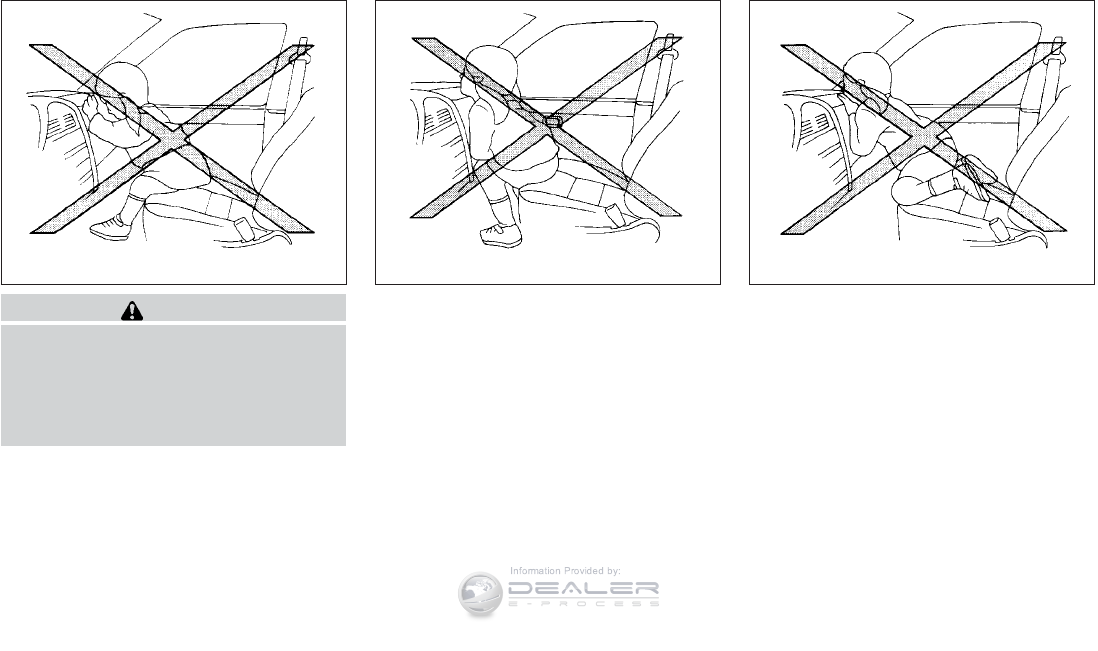 Information Provided by:
DEALER
E-PROCESS