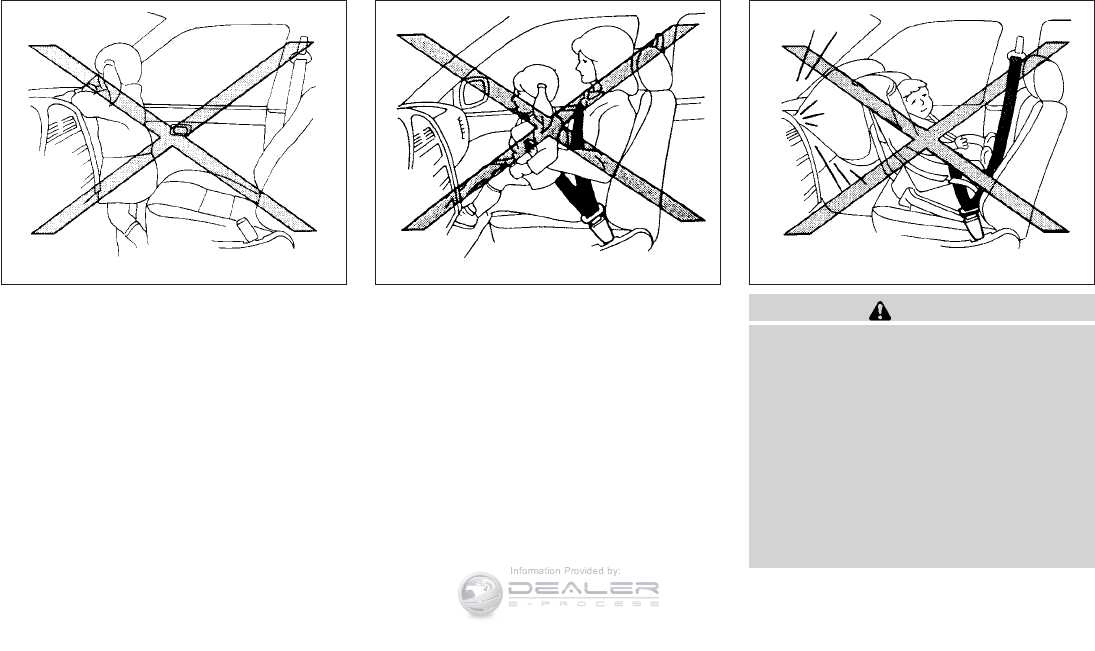 Information Provided by:
DEALER
E-PROCESS