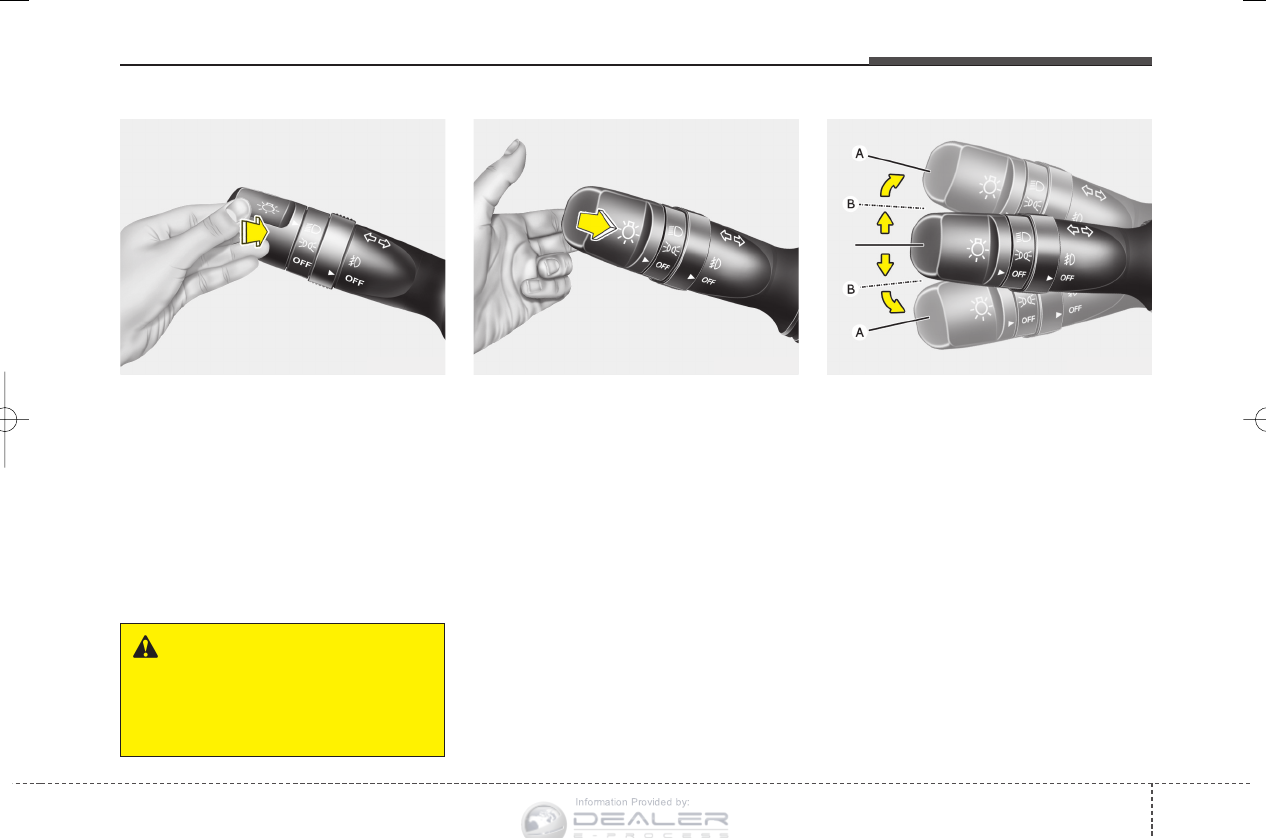 OFF

OFF

OFF

OFF

A

B

B

A

OFF

OFF

OFF

OFF

Information Provided by:

DEALER