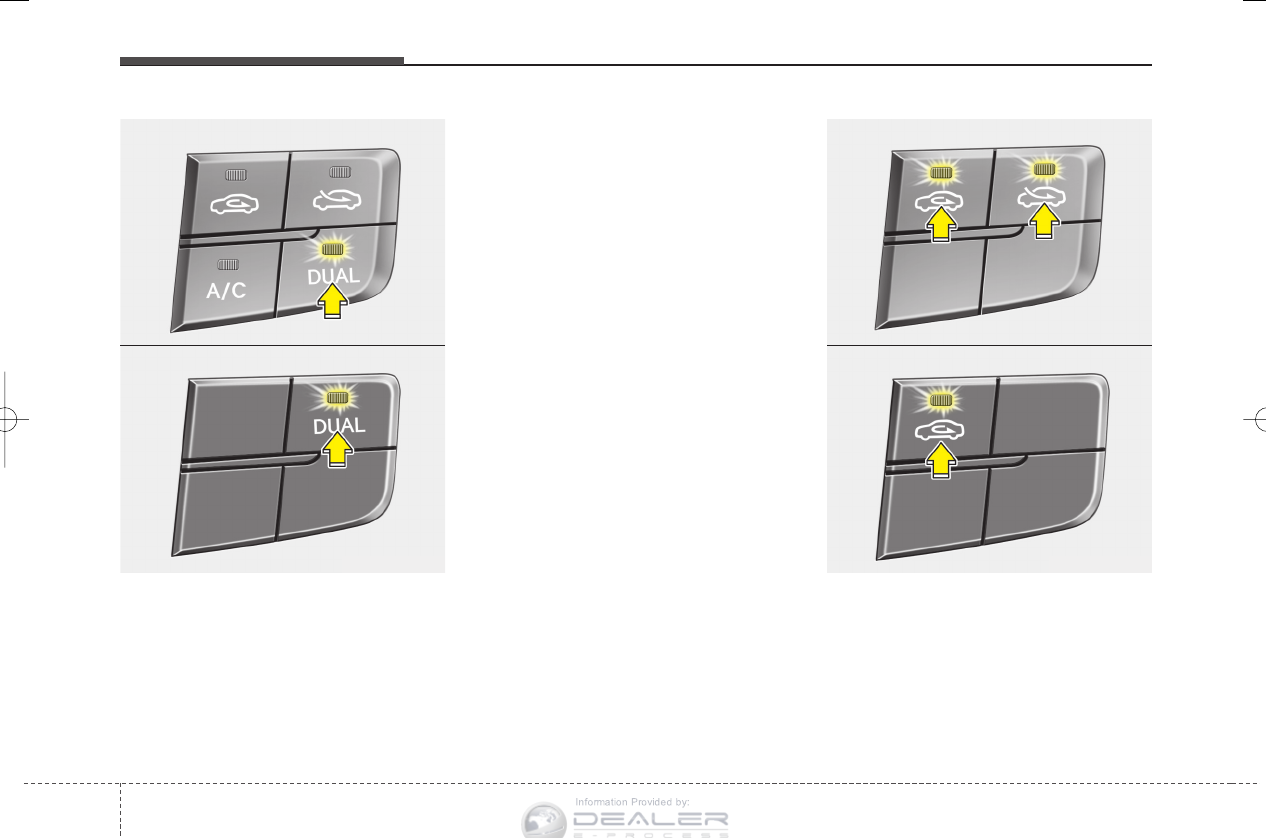 A/C
DUAL

DUAL

Information Provided by:
DEALER
E-PROCESS