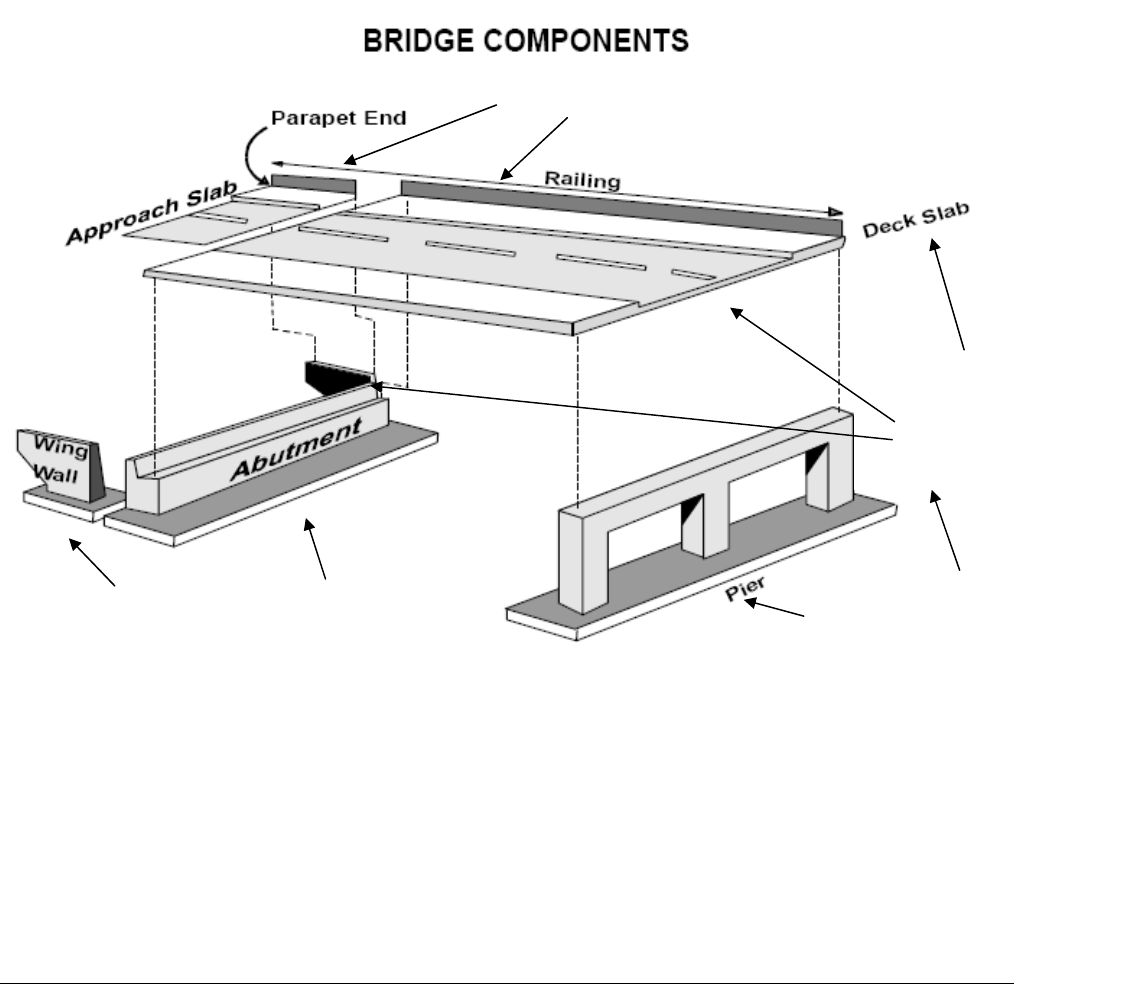 BRIDGE COMPONENTS

Parapet End

Railing

Approach Slab

Deck Slab

Wing Wall

Abutment

Pier