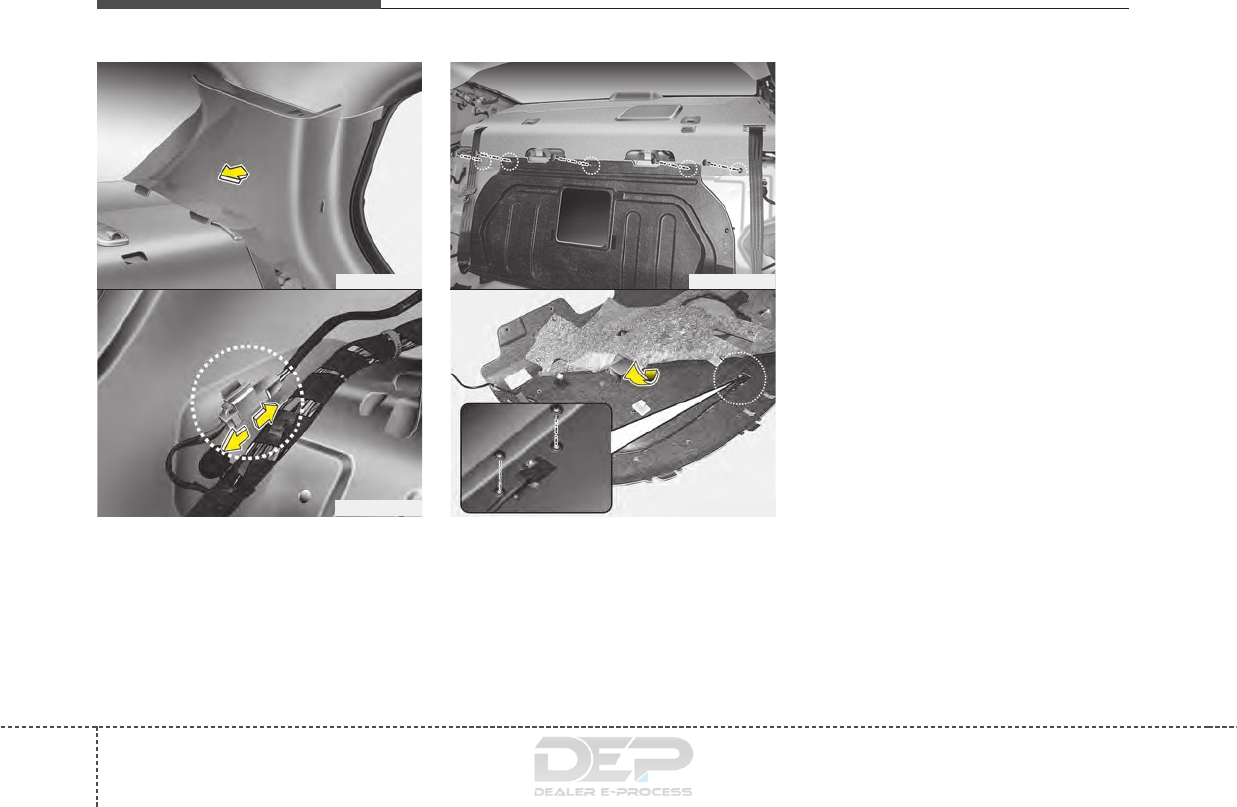 DEP
DEALER E-PROCESS