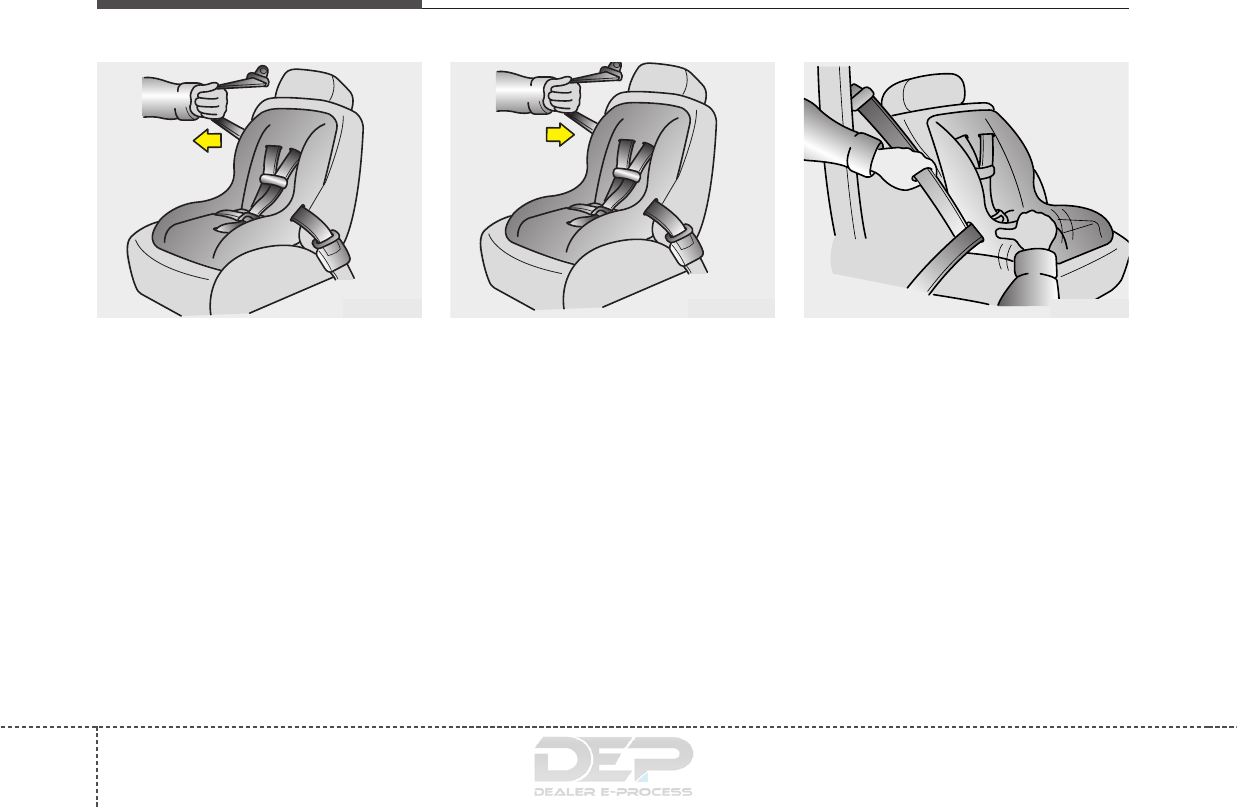 DEP
DEALER E-PROCESS