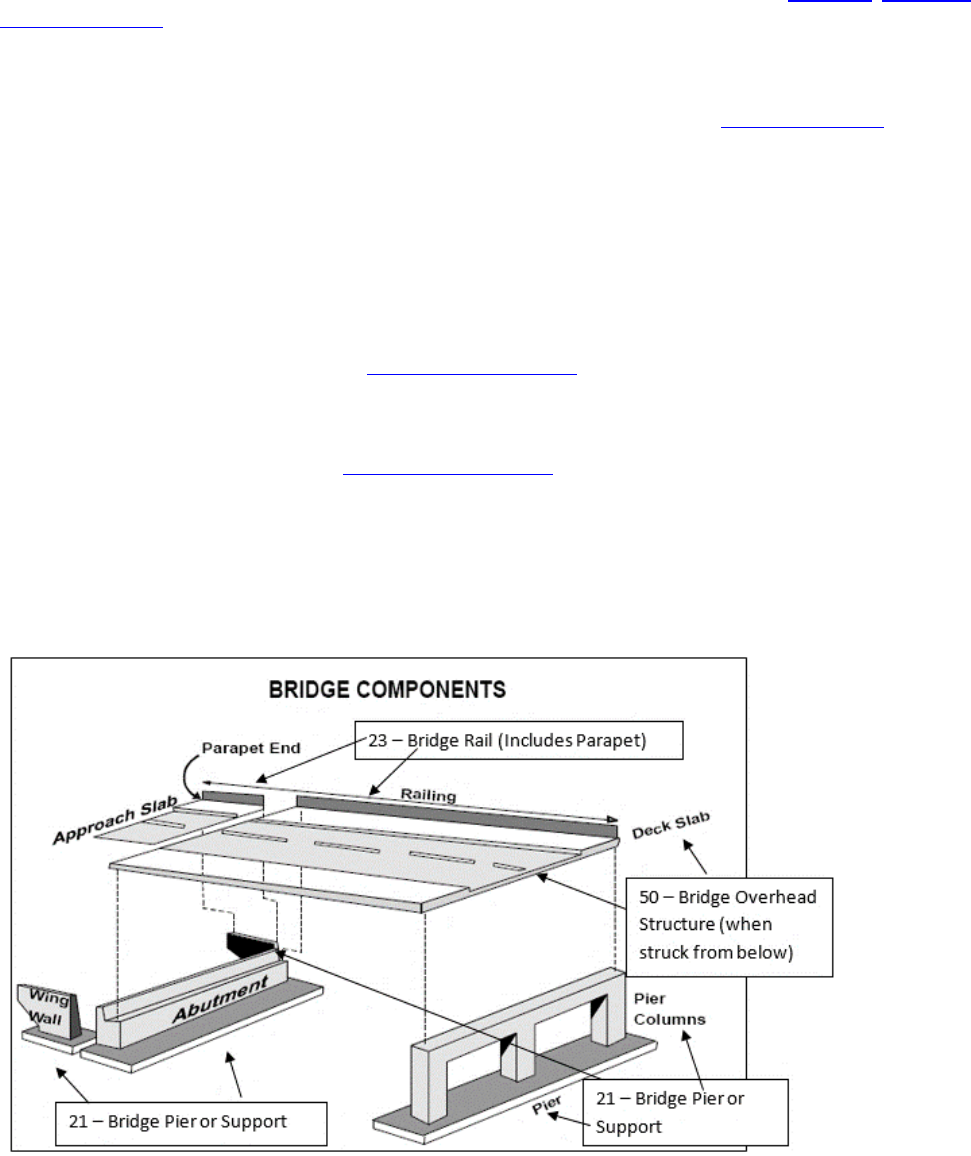 BRIDGE COMPONENTS

Parapet End

23 – Bridge Rail (Includes Parapet)

Railing

Approach Slab

Deck Slab

50 – Bridge Overhead Structure (when struck from below)

Wing Wall

Abutment

Pier Columns

Pier

21 – Bridge Pier or Support

21 – Bridge Pier or Support