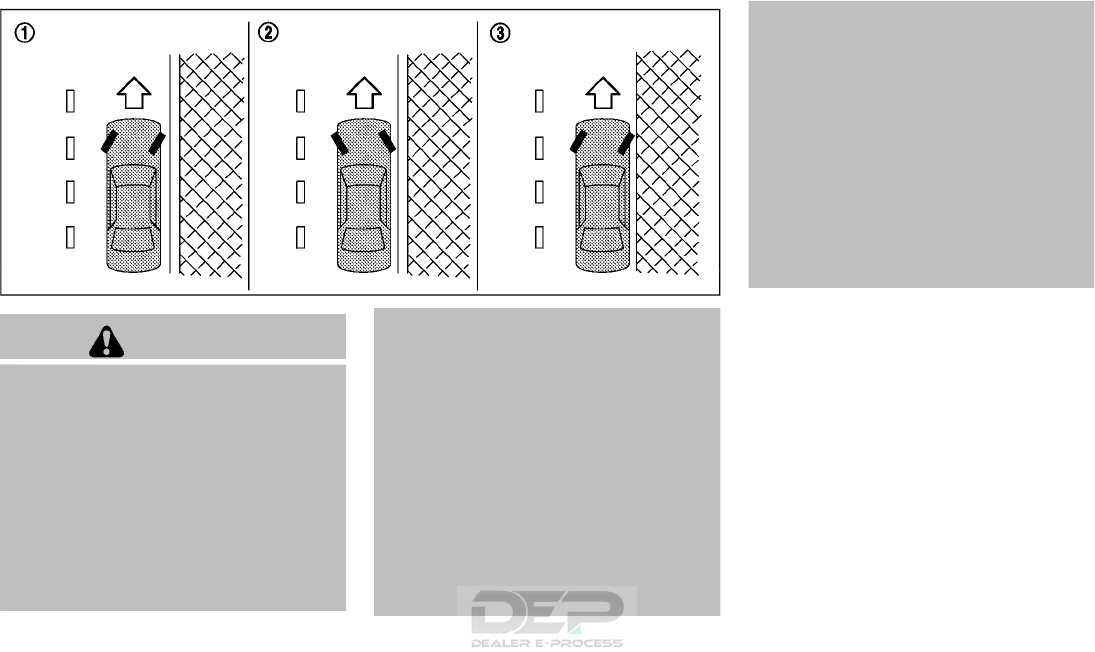 ①

②

③

DEP
DEALER E-PROCESS