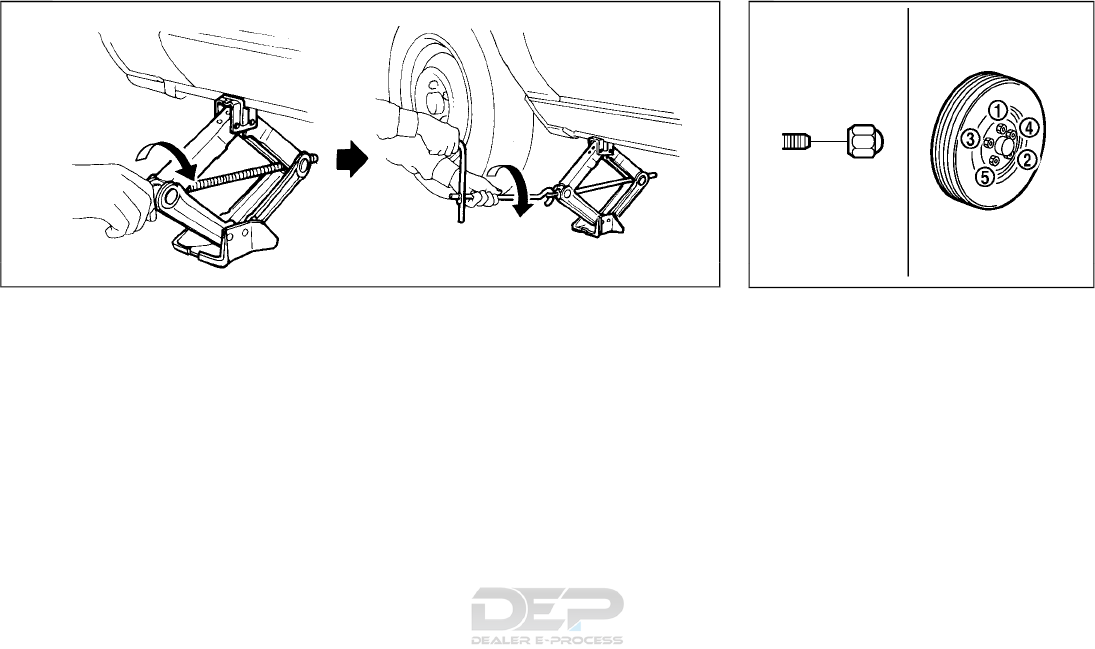 ①
④
③
②
⑤

DEP
DEALER E-PROCESS