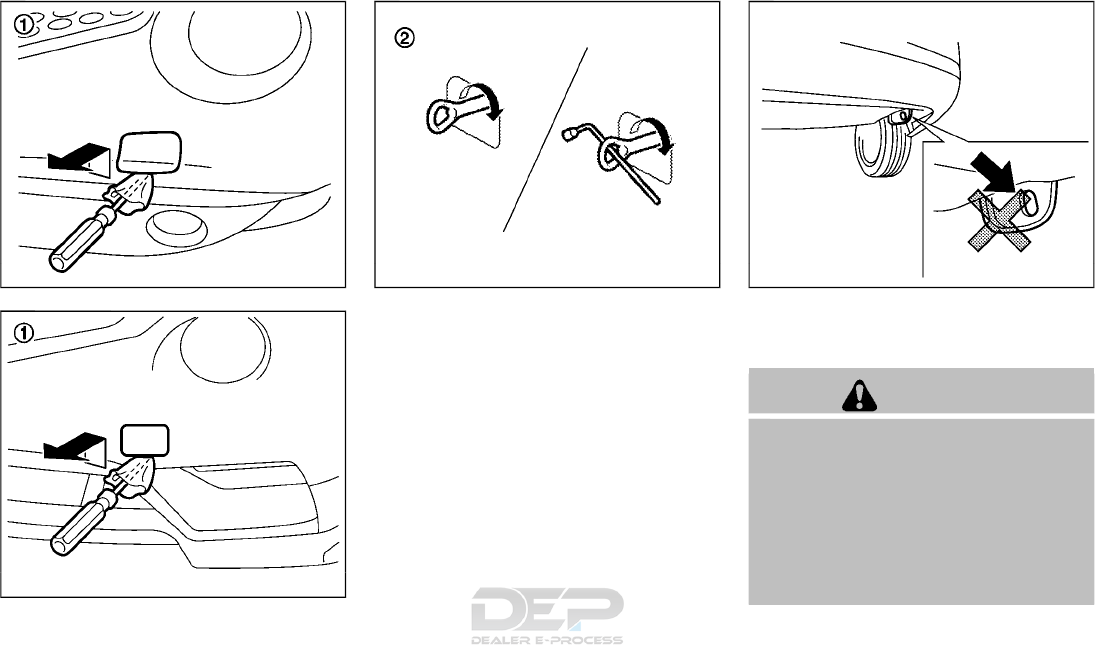 ①

②

①

DEP
DEALER E-PROCESS