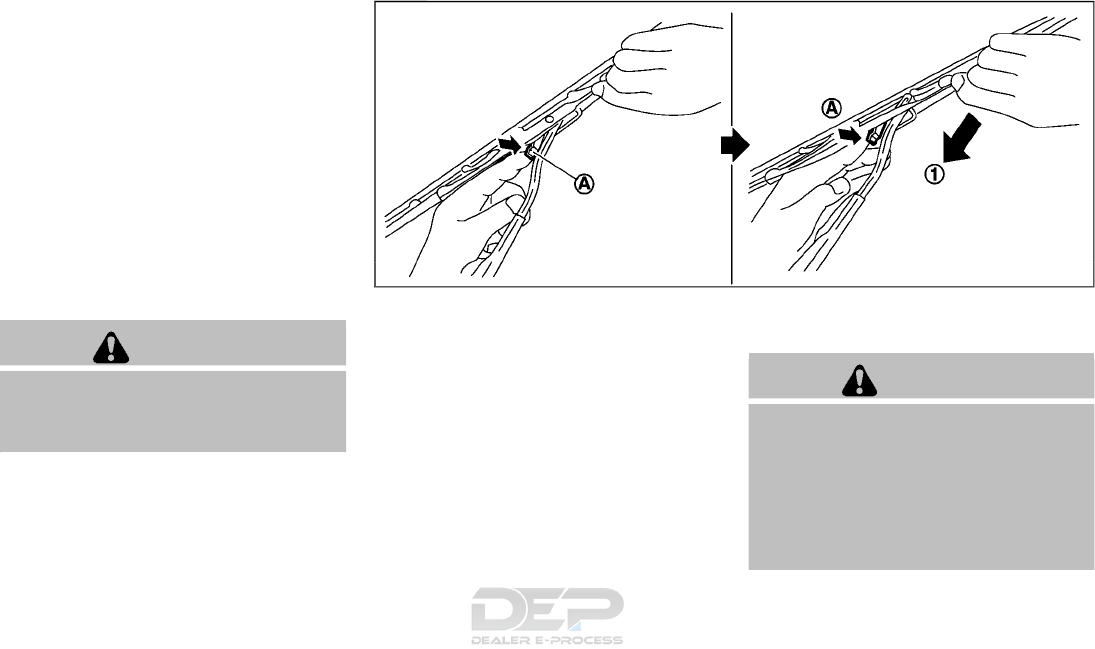 Ⓐ

Ⓐ

①

DEP
DEALER E-PROCESS