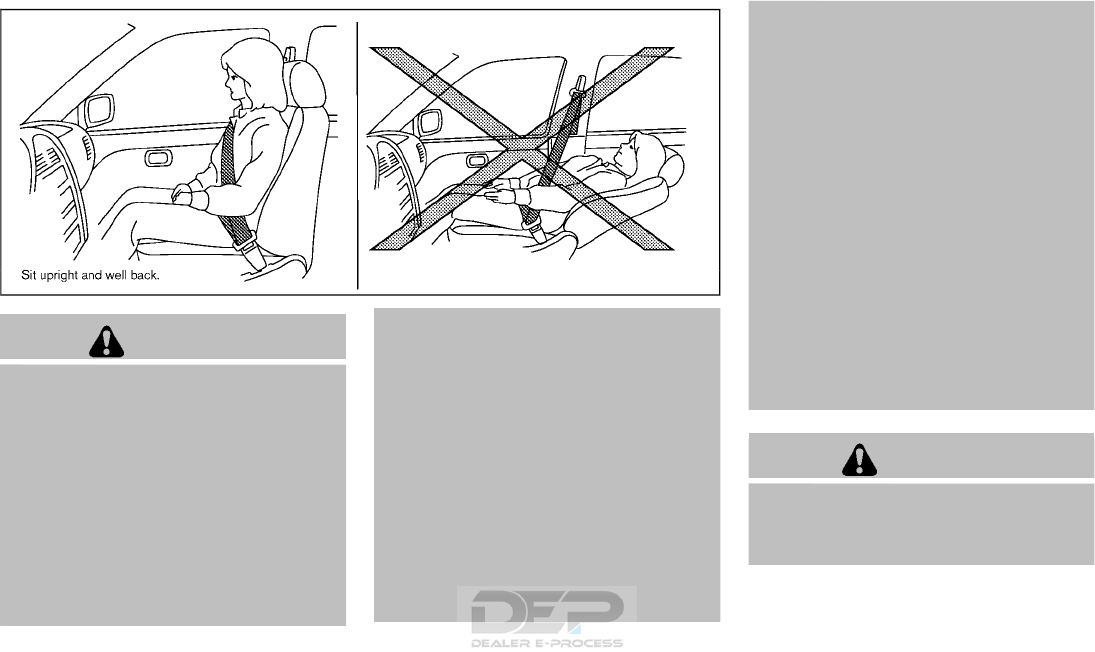 Sit upright and well back.

DEP
DEALER E-PROCESS