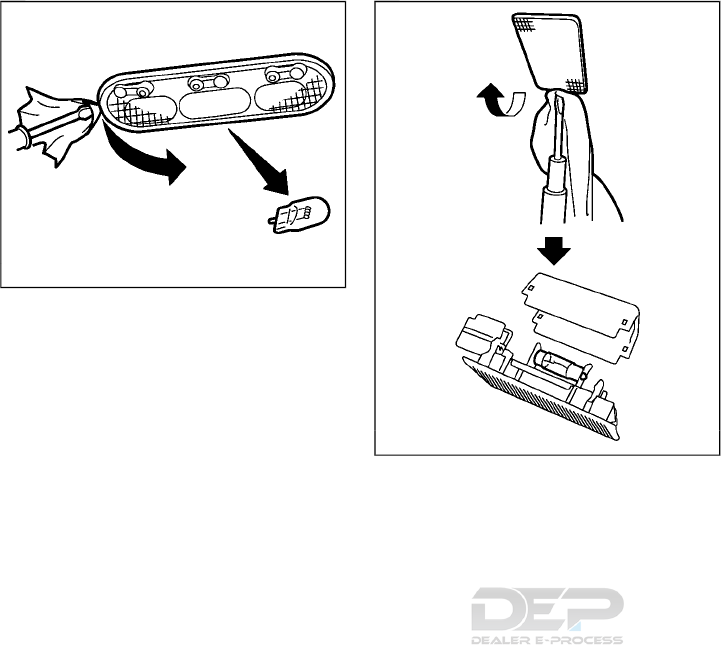 DEP
DEALER E-PROCESS