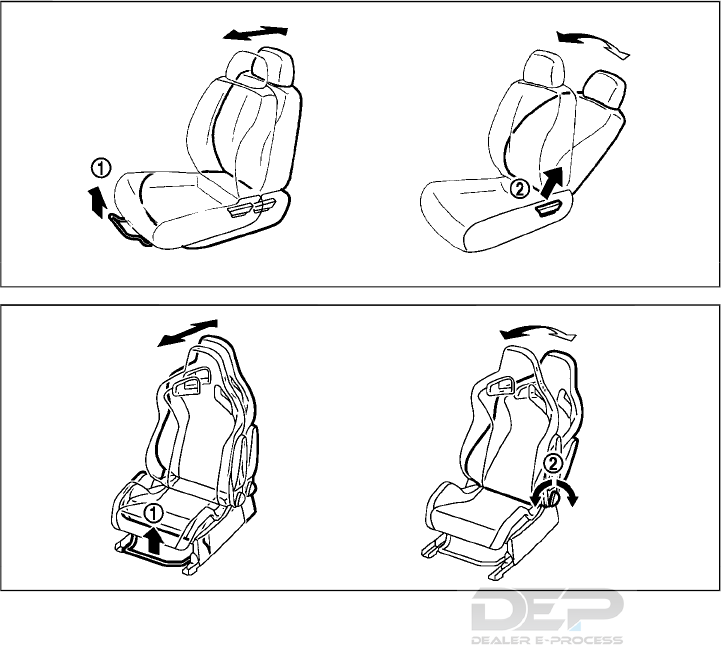 ①

②

①

②

DEP
DEALER E-PROCESS