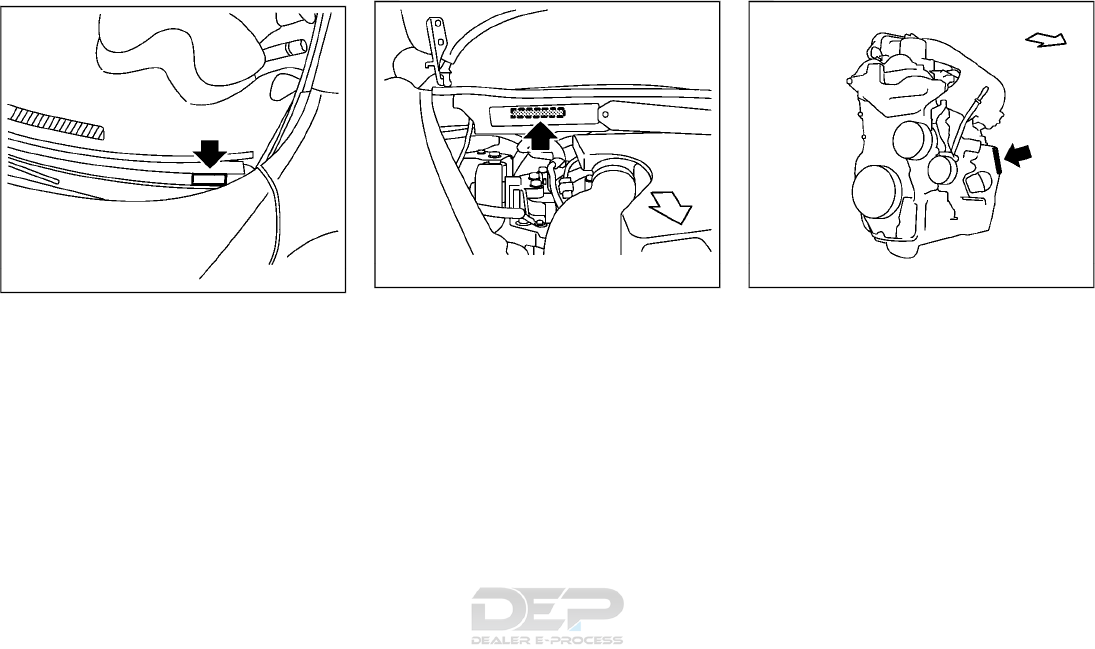 DEP
DEALER E-PROCESS