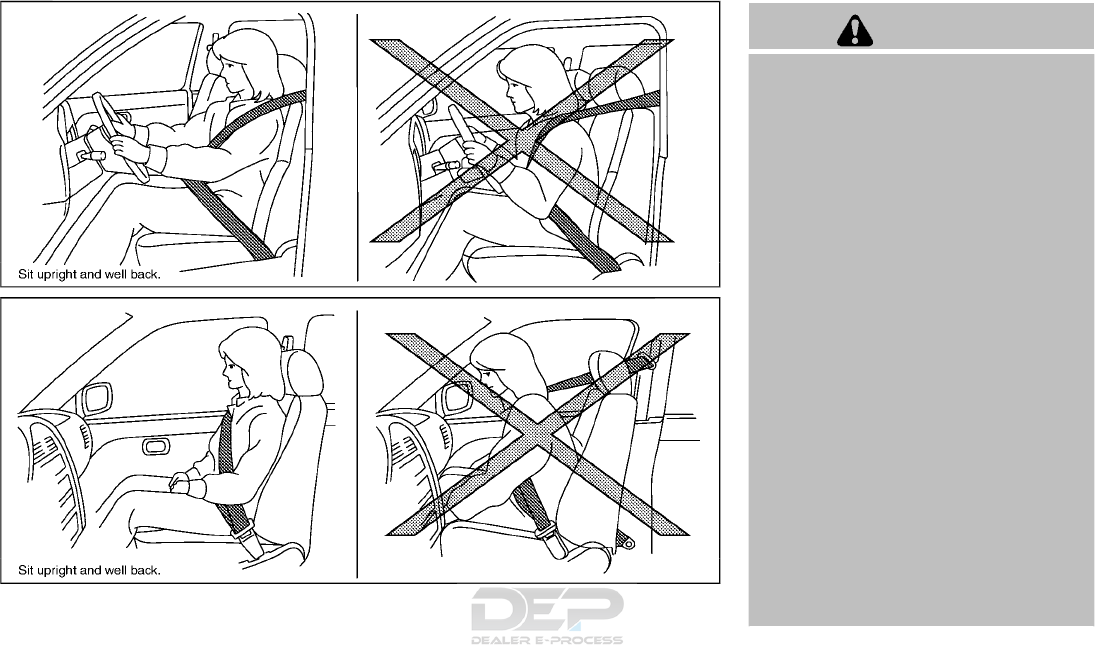 Sit upright and well back.

Sit upright and well back.

DEP
DEALER E-PROCESS