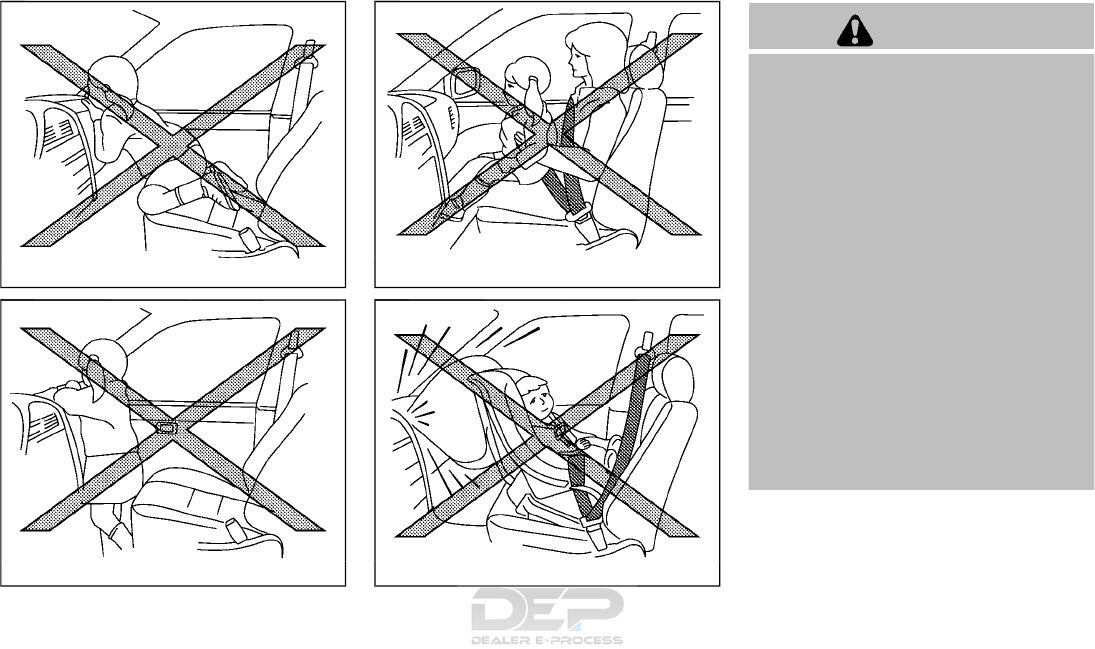 DEP
DEALER E-PROCESS