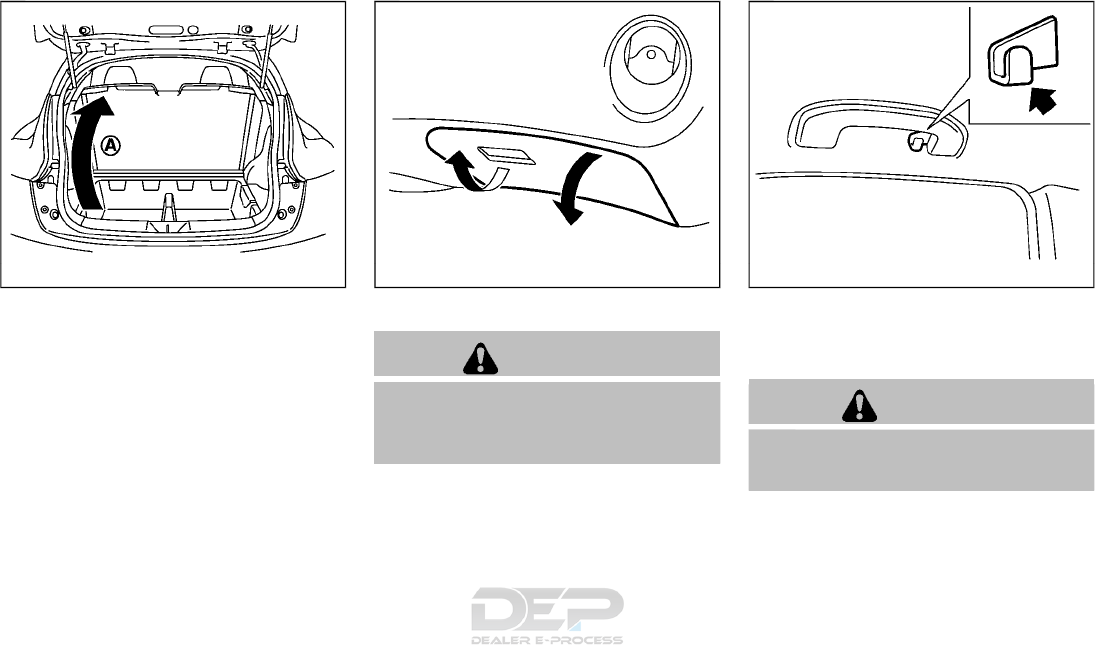 A

DEP
DEALER E-PROCESS