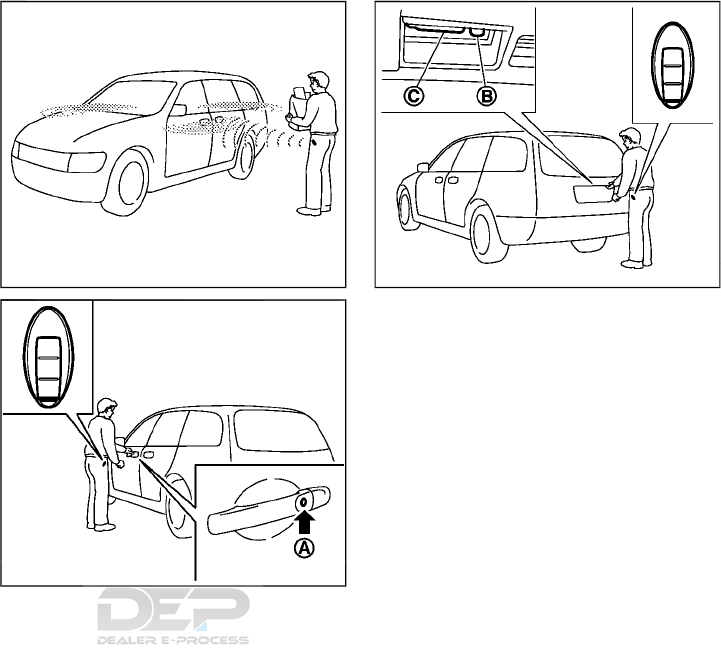 C B

A

DEP
DEALER E-PROCESS