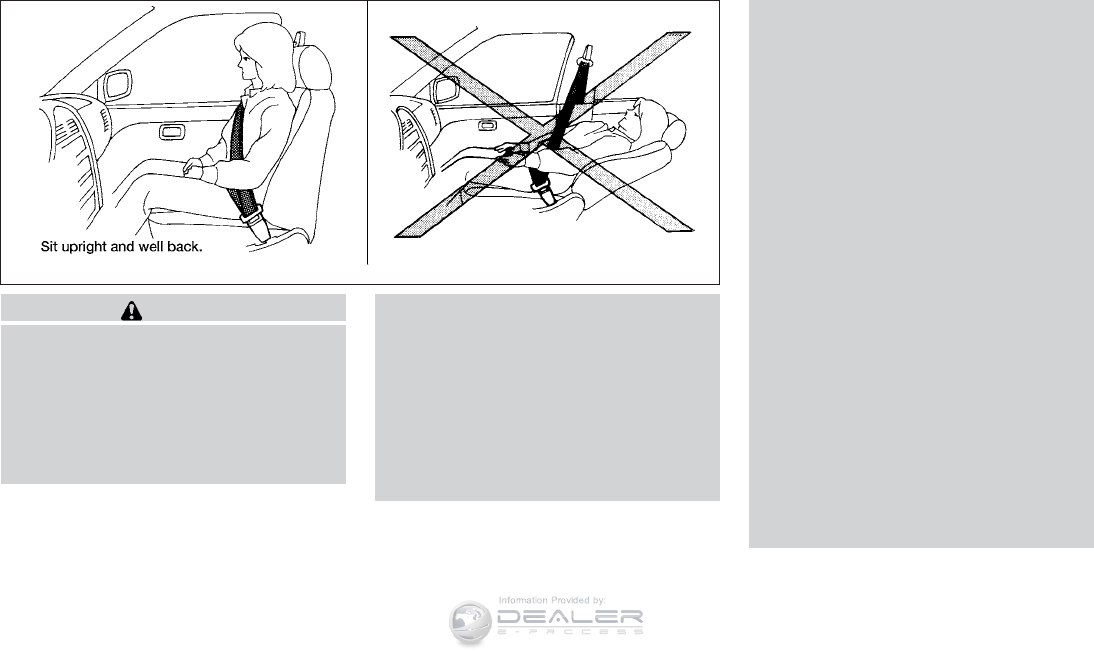 Sit upright and well back.

Information Provided by:

DEALER
E-PROCESS