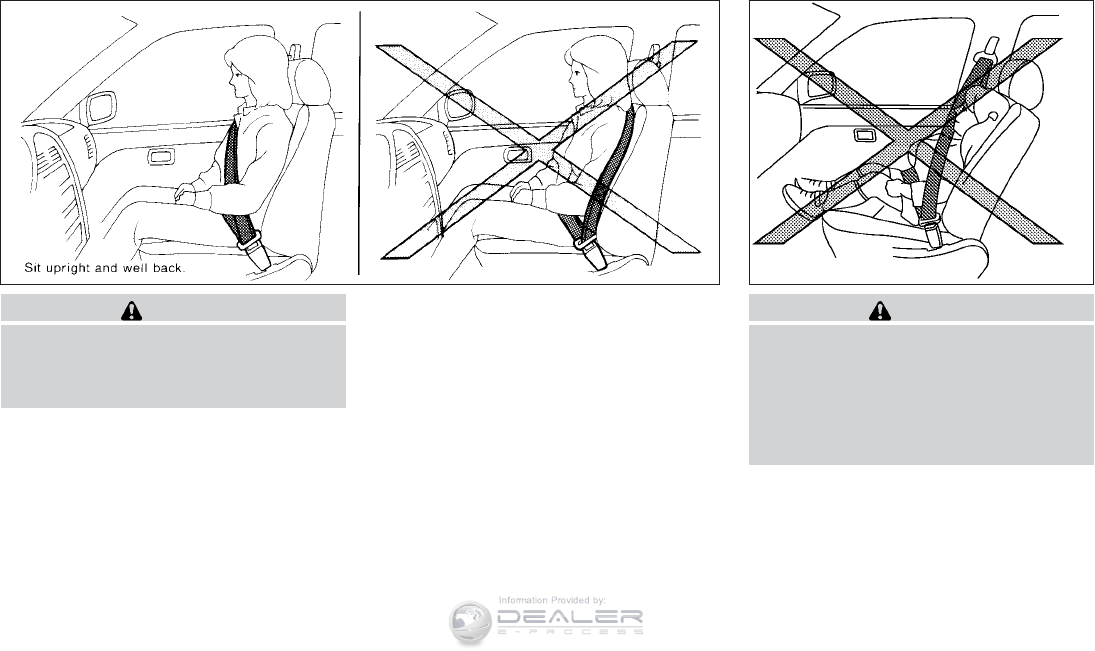 Sit upright and well back.

Information Provided by:
DEALER
E-PROCESS