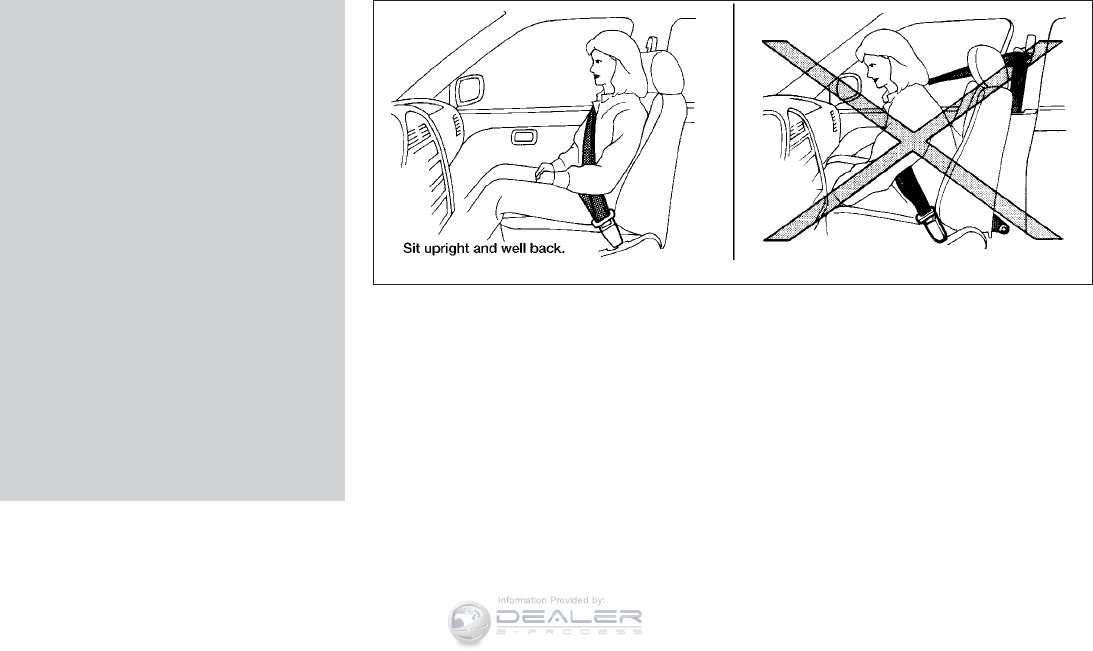 Sit upright and well back.

Information Provided by:
DEALER
E-PROCESS