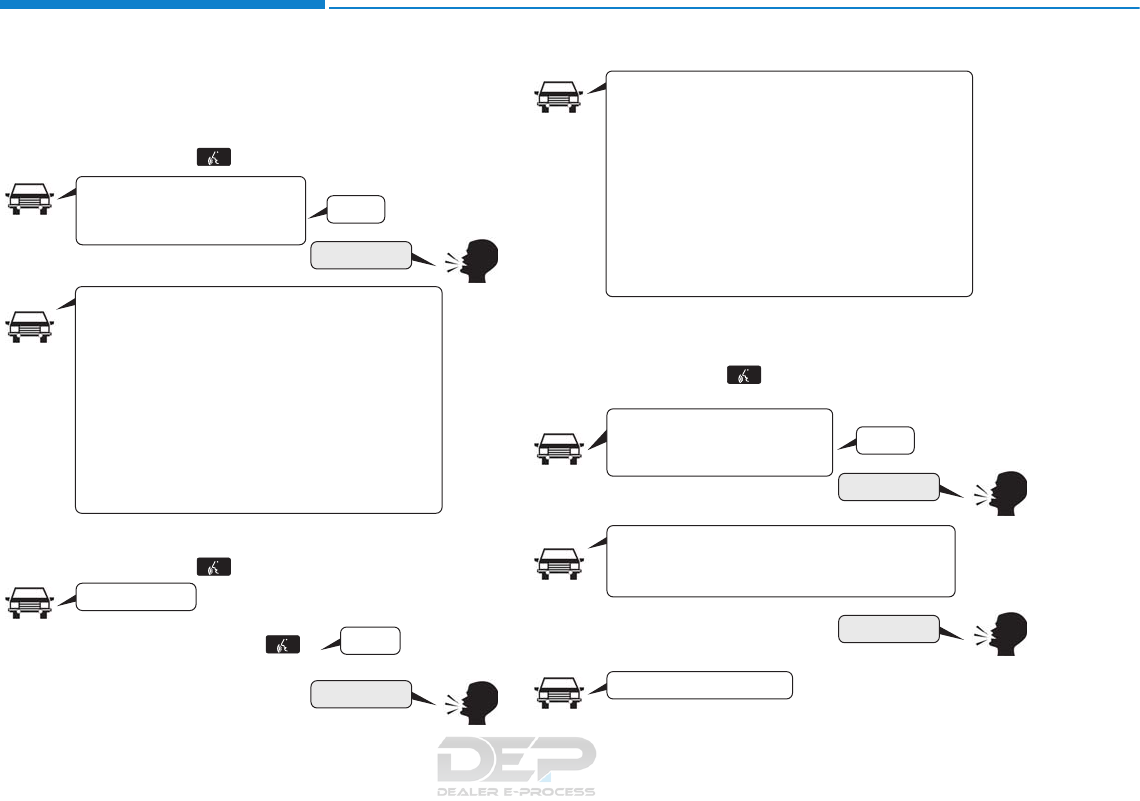 DEP
DEALER E-PROCESS