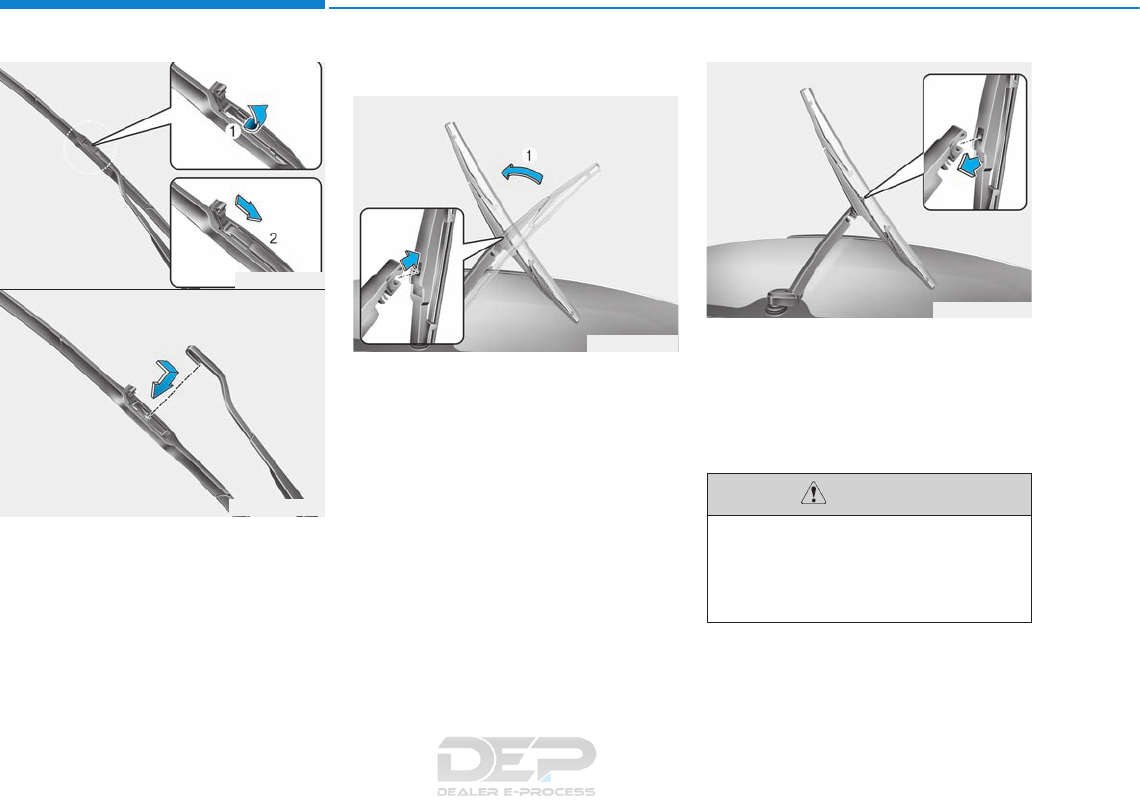 1

2

1

DEP
DEALER E-PROCESS