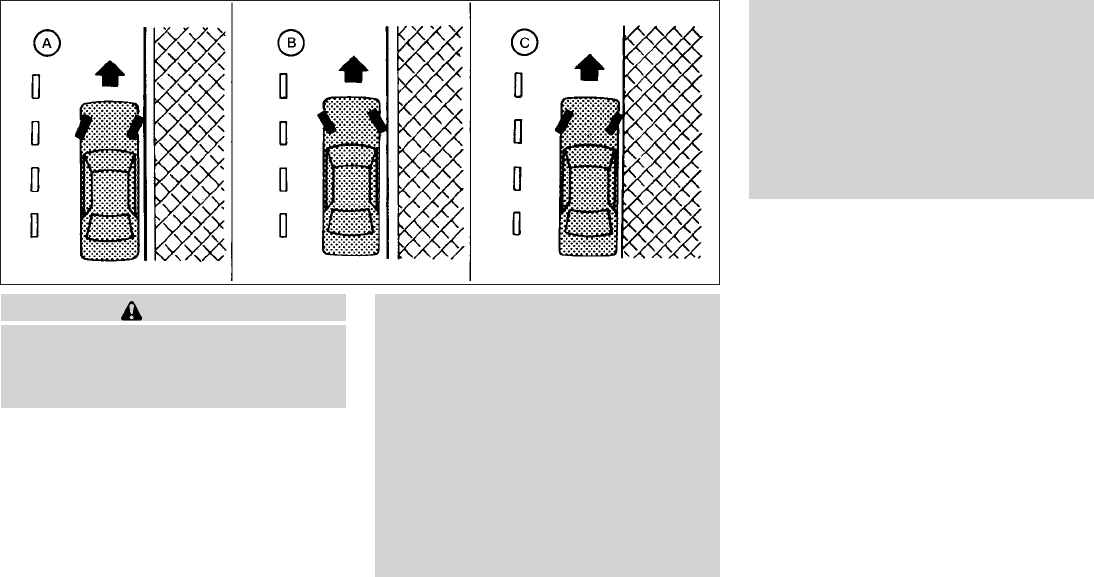 A

B

C