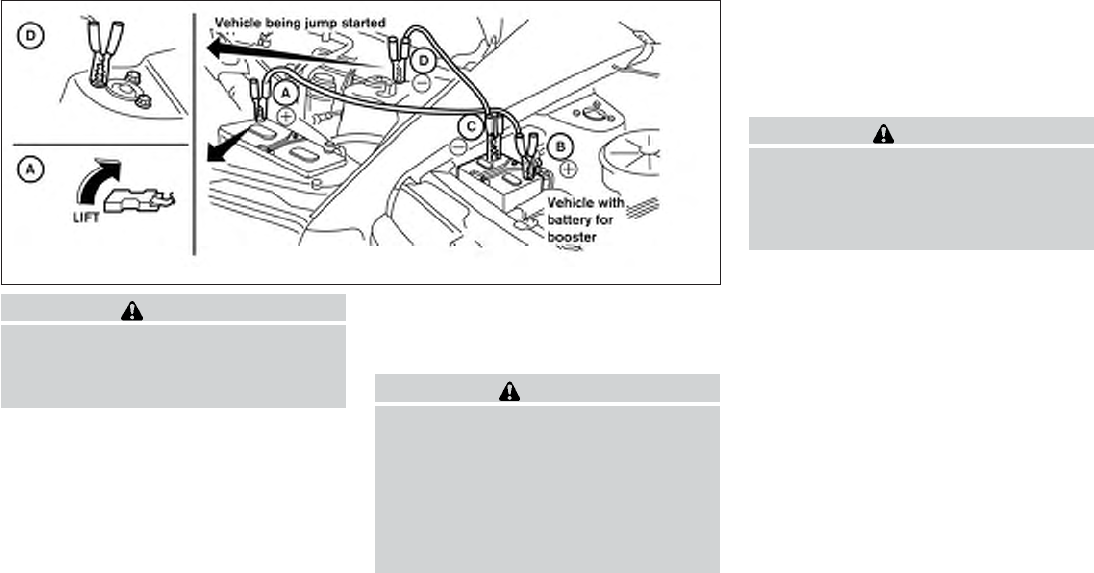 D

A

LIFT

Vehicle being jump started

A

D

C

B

Vehicle with battery for booster