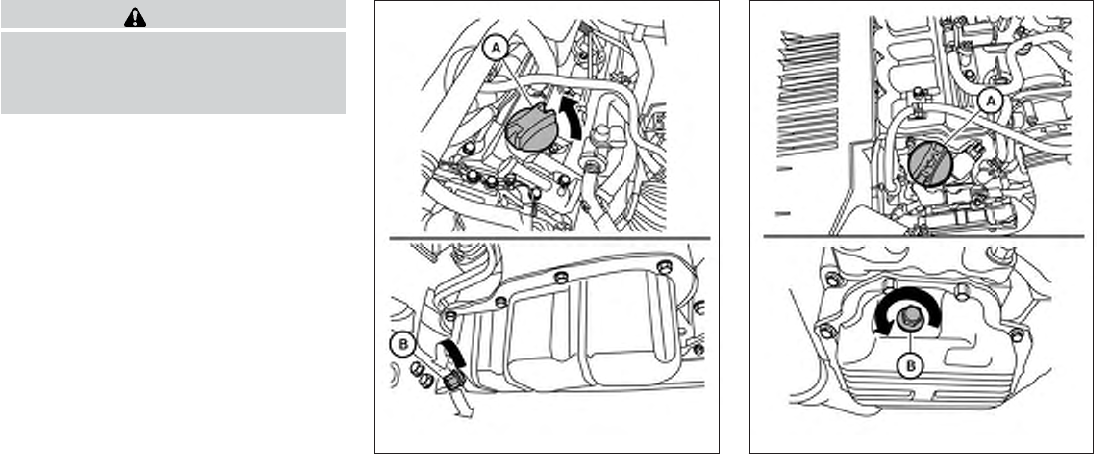 A

B

A

B